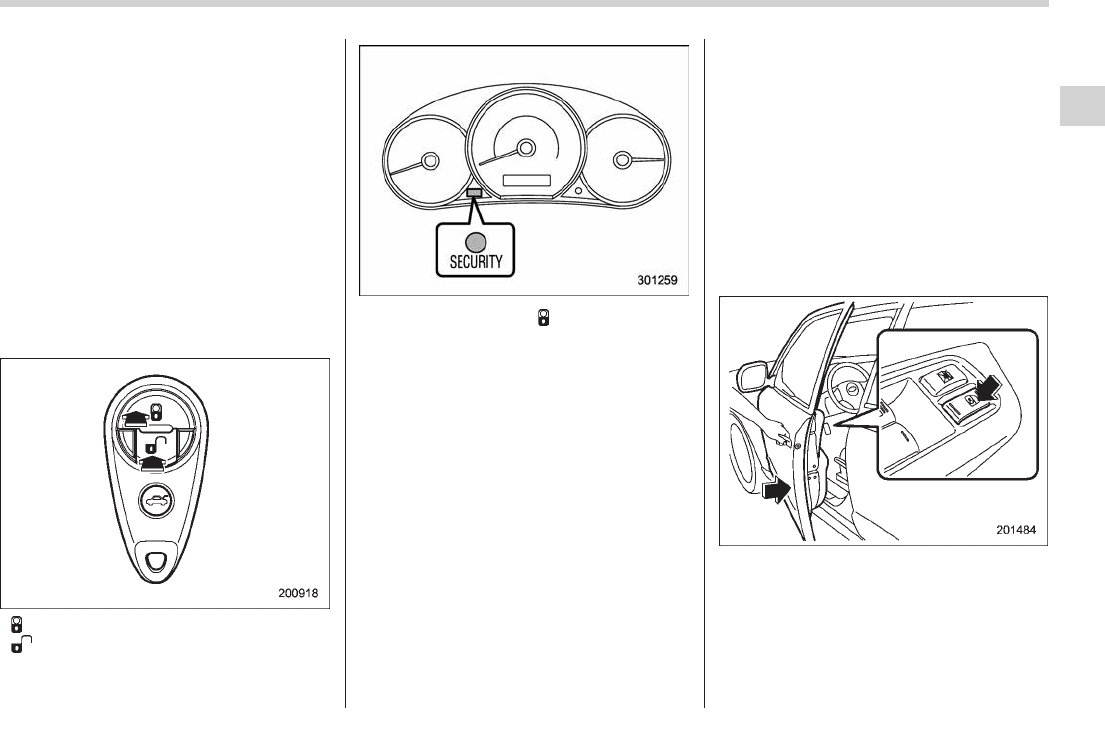 200918

SECURITY

301259

201484