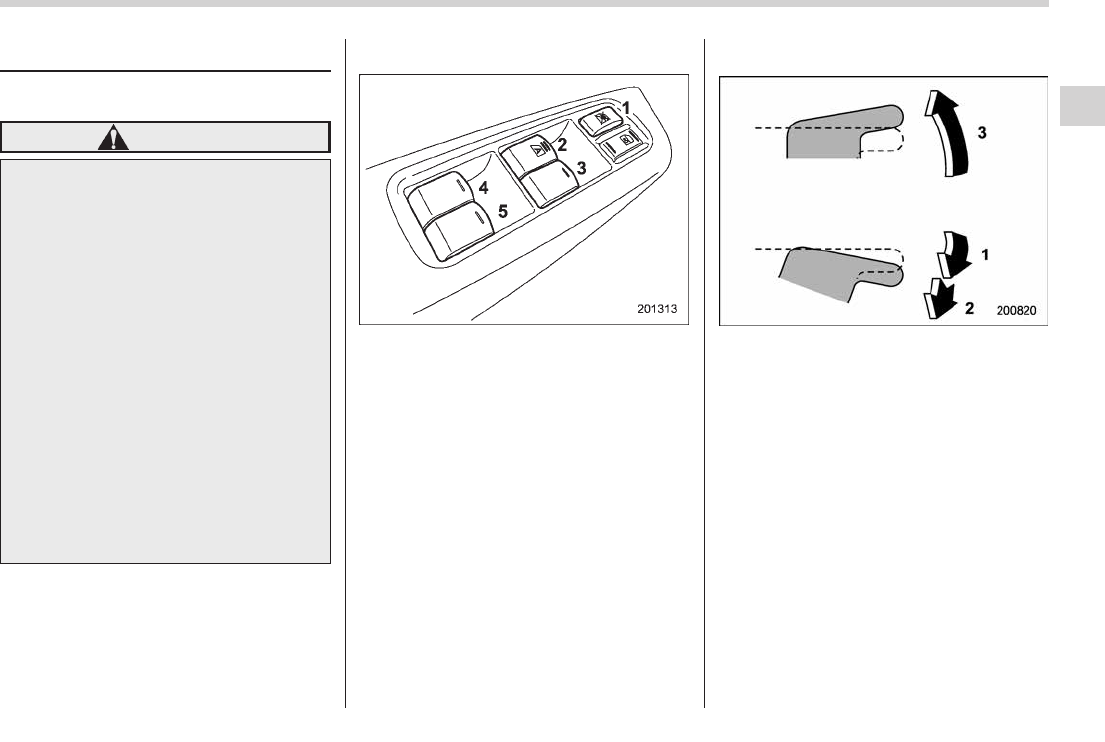 1
2
3
4
5
201313

3
1
2
200820