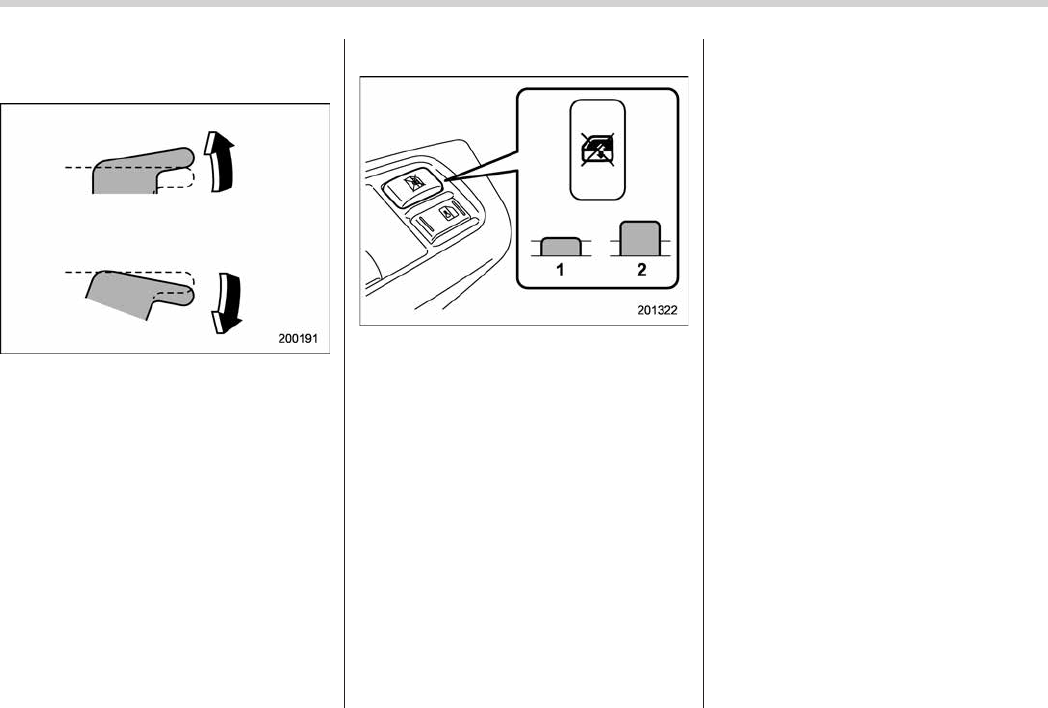 200191

1
2
201322