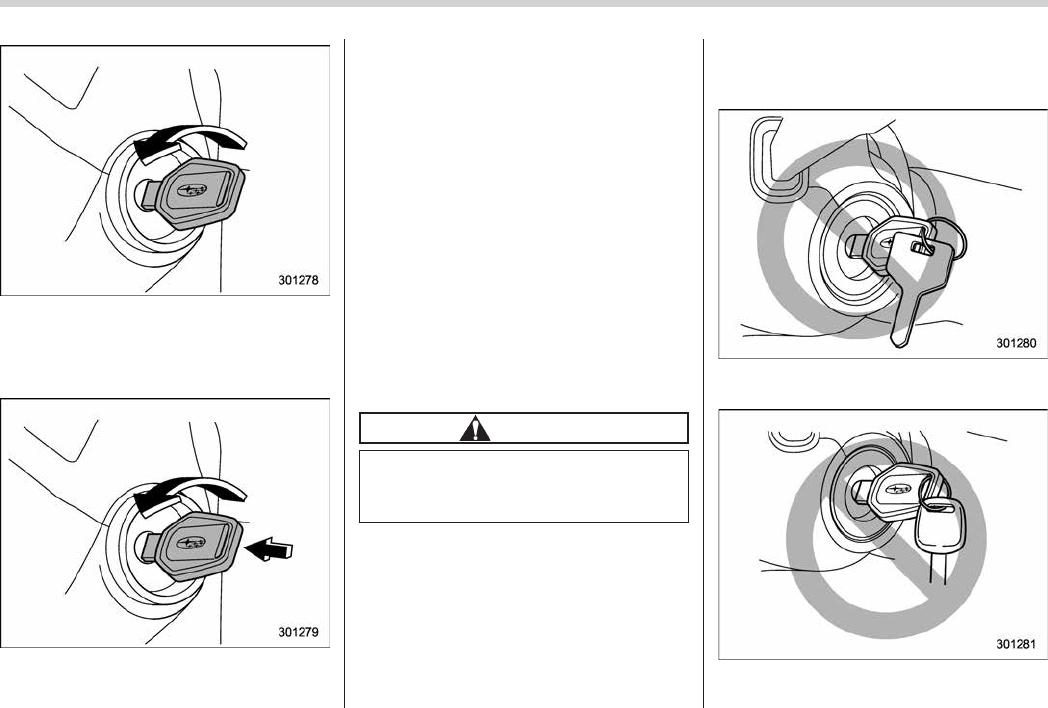 301278

301279

301280

301281