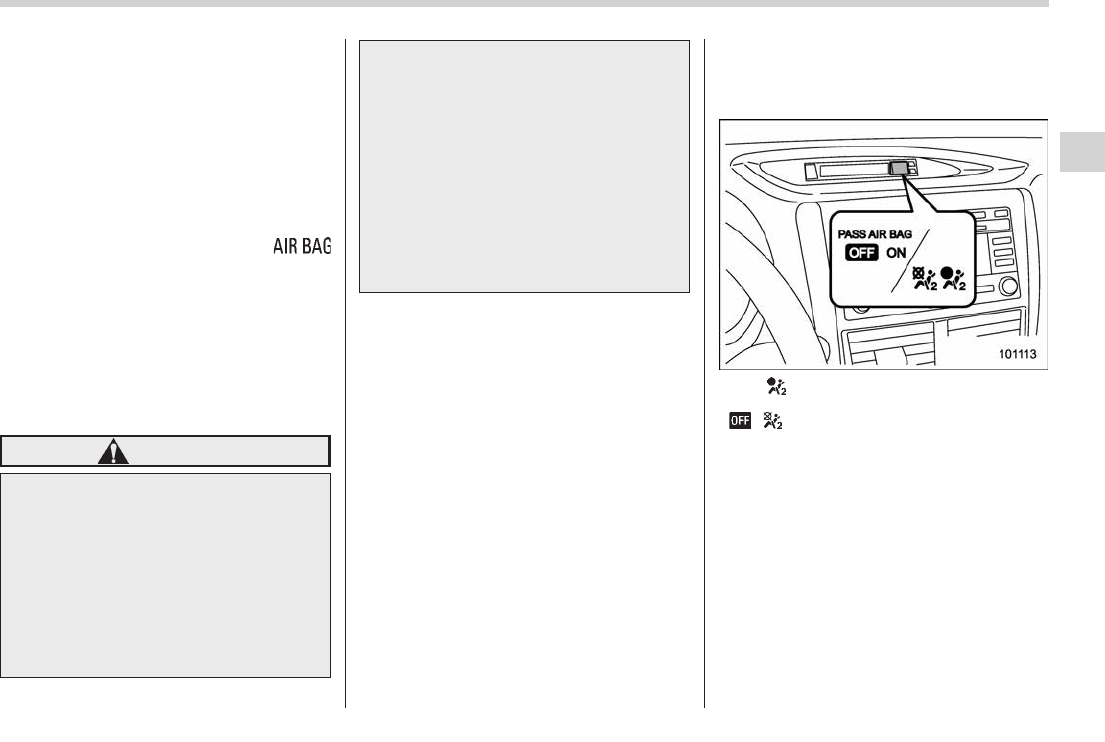 AIR BAG

PASS AIR BAG
OFF ON

101113

OFF