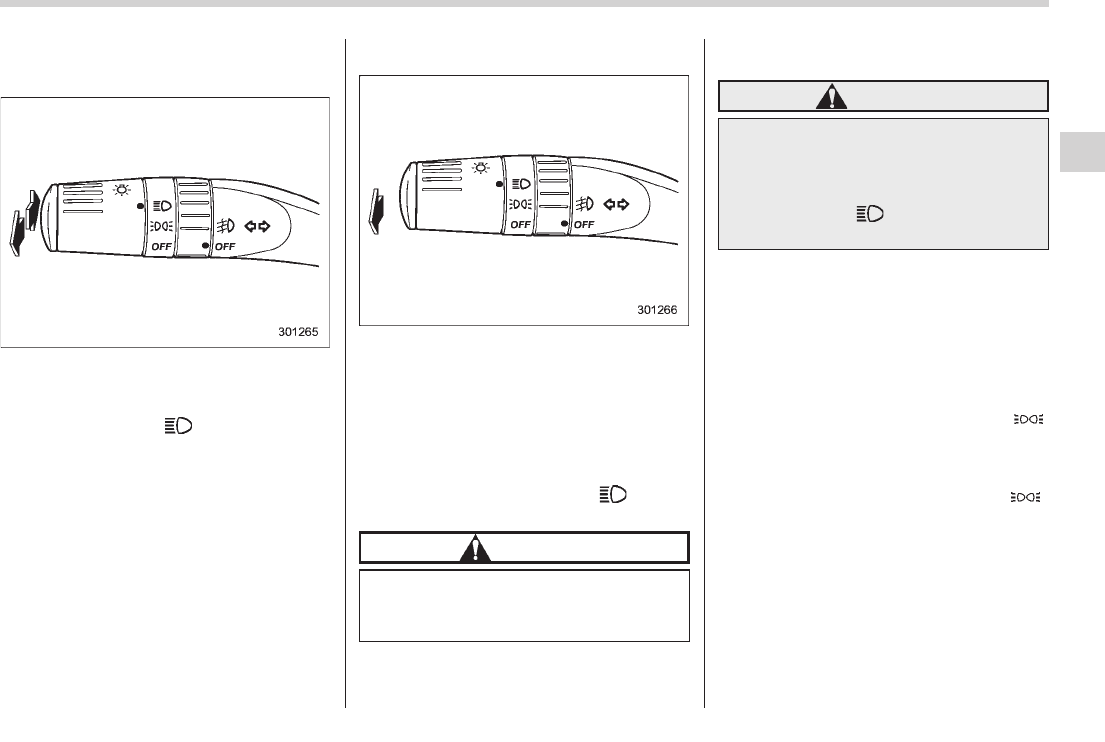 OFF

OFF

301265

OFF

OFF

301266