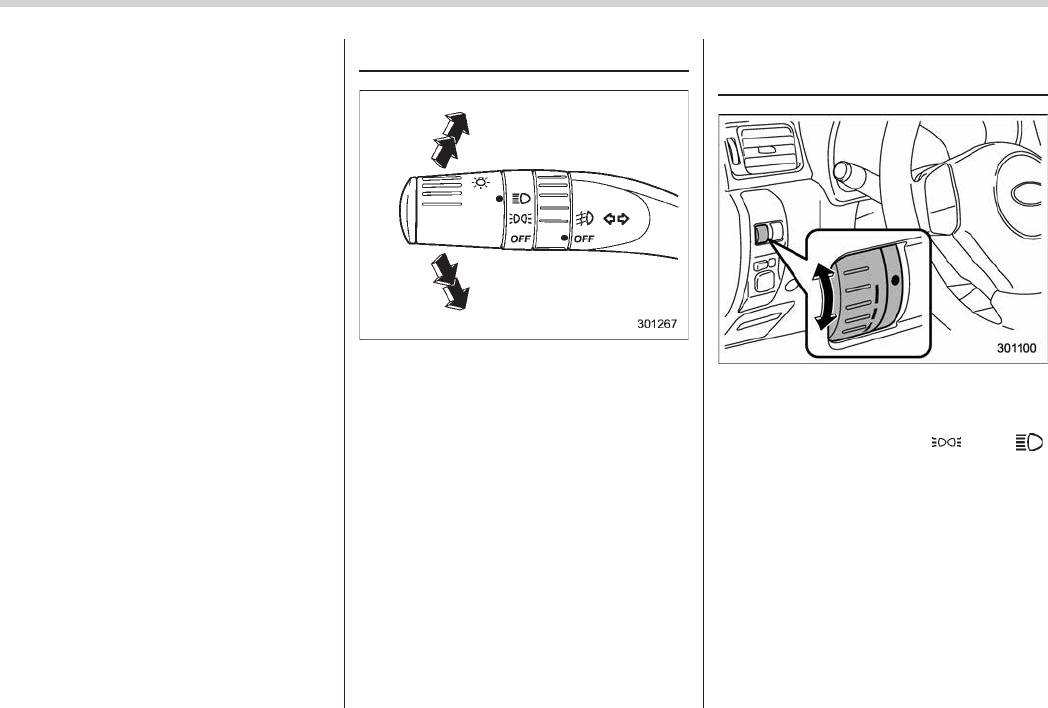 OFF

OFF

301267

301100