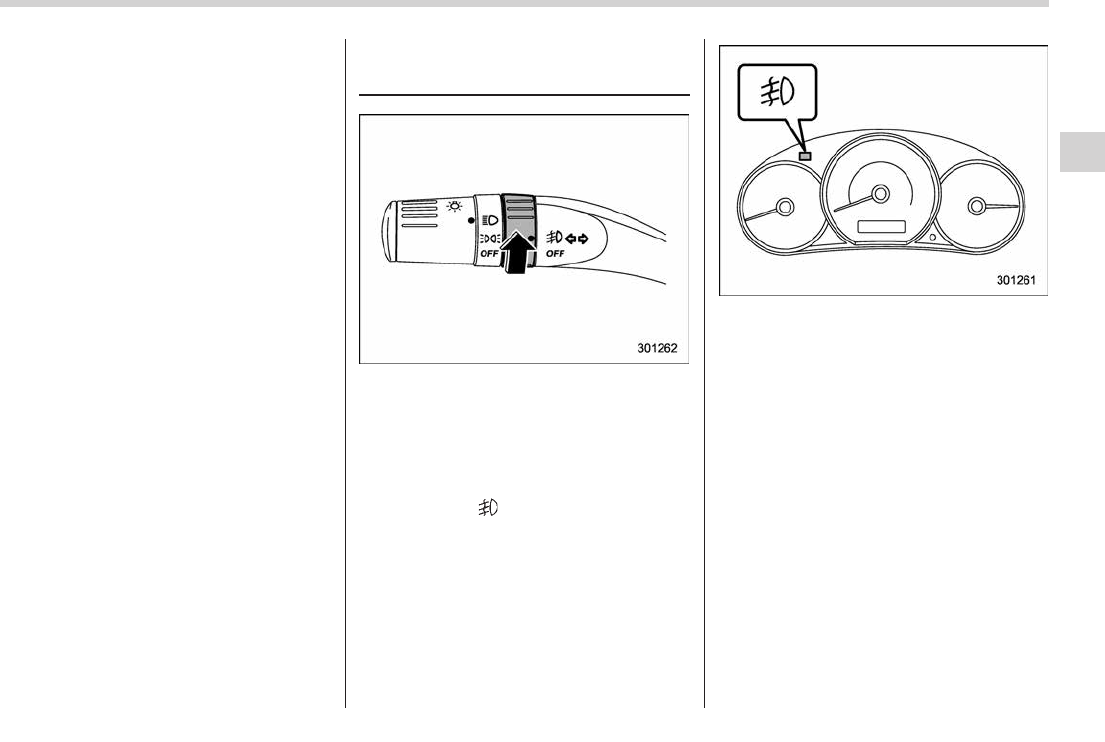 OFF

OFF

301262

301261