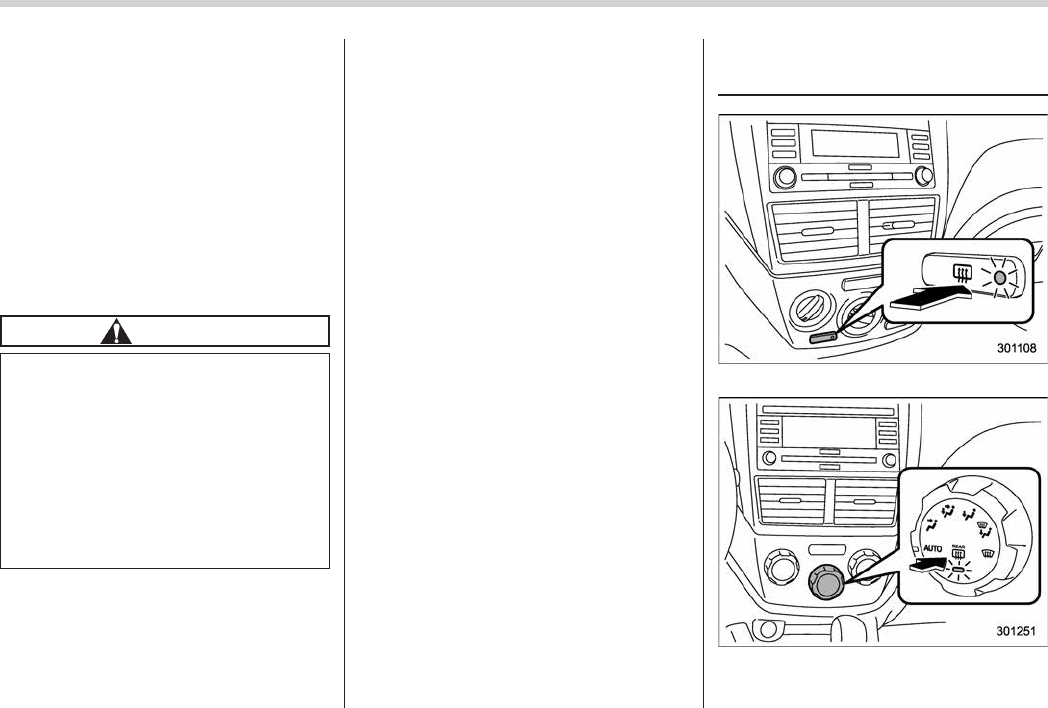 301108

AUTO

REAR

301251