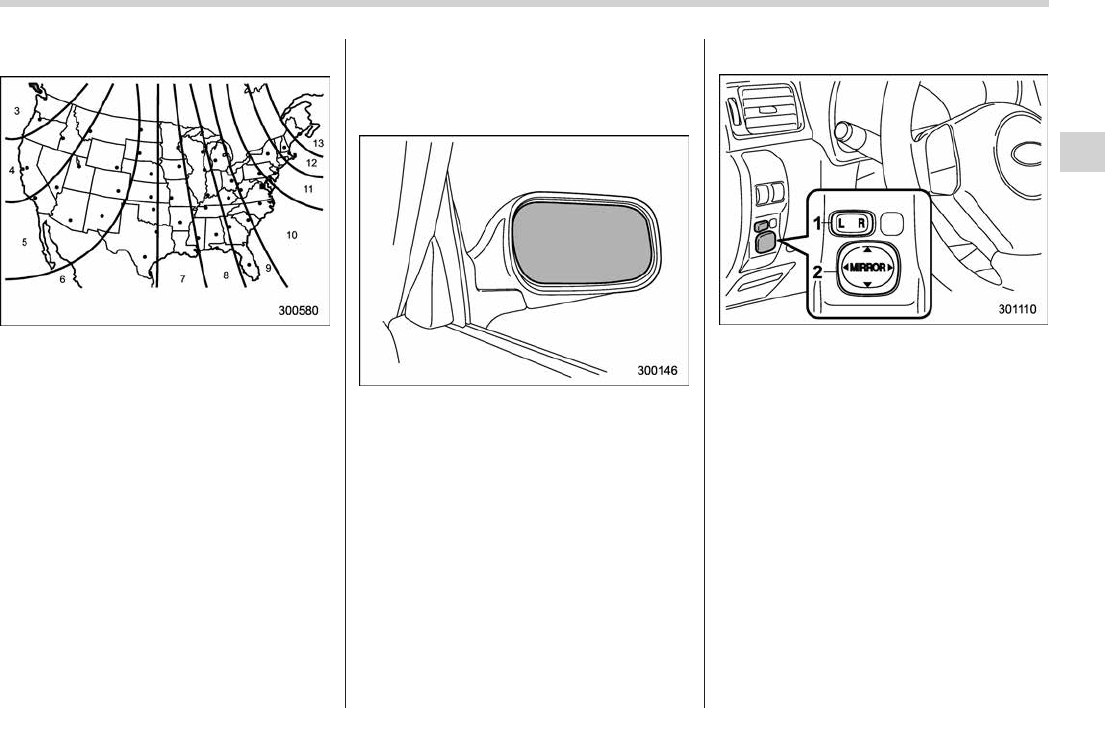 3
4
5
6
7
8
9
10
11
12
13
300580

300146

1
L R
2
MIRROR
301110