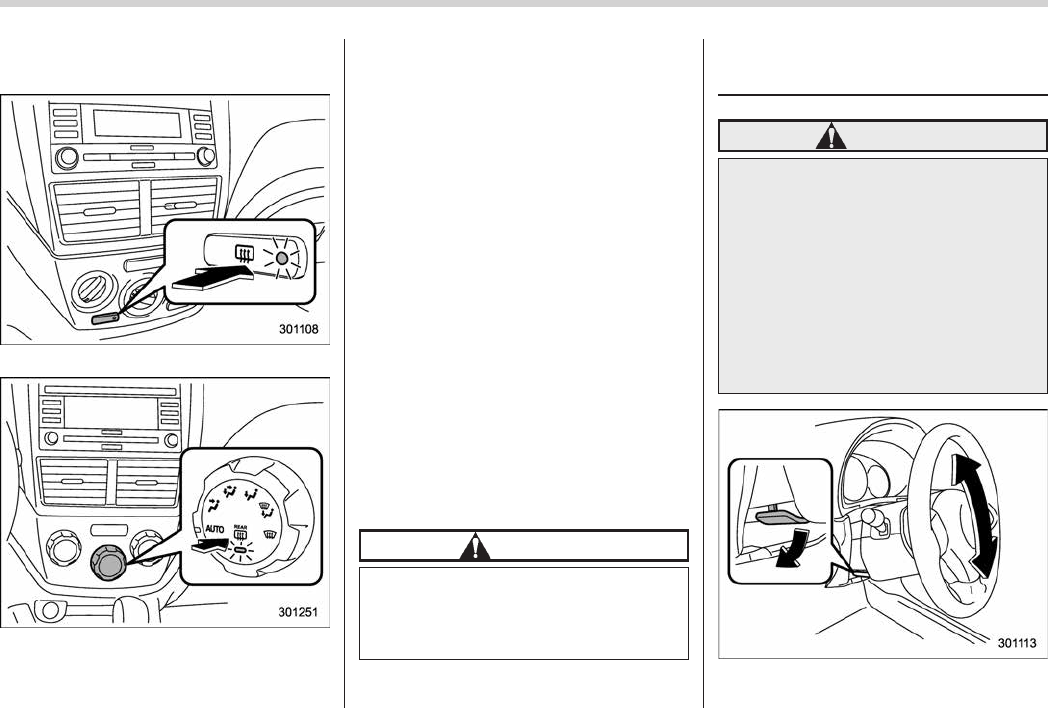 301108

AUTO
REAR

301251

301113