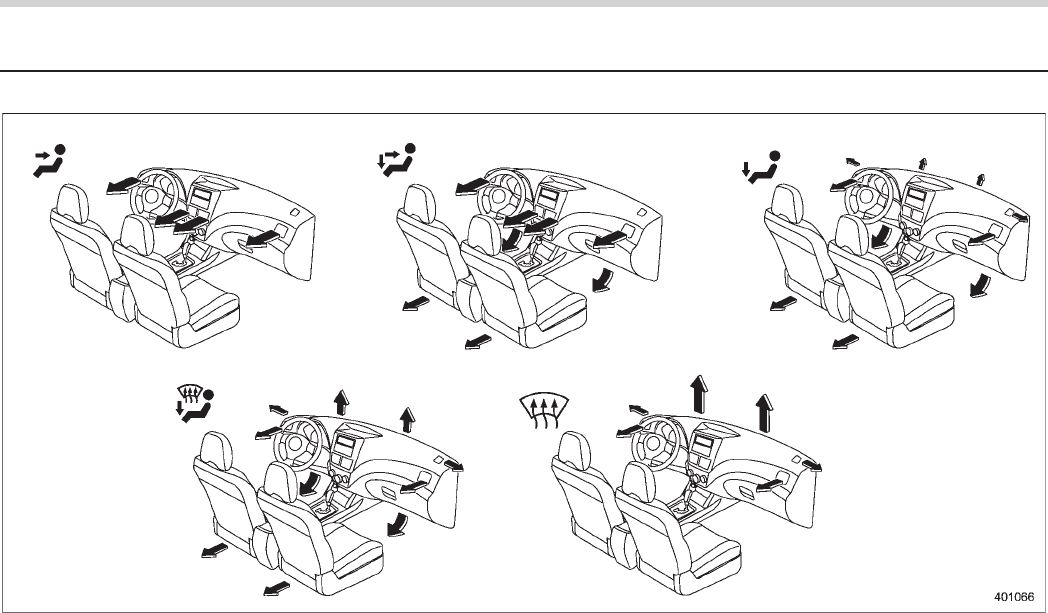 401066