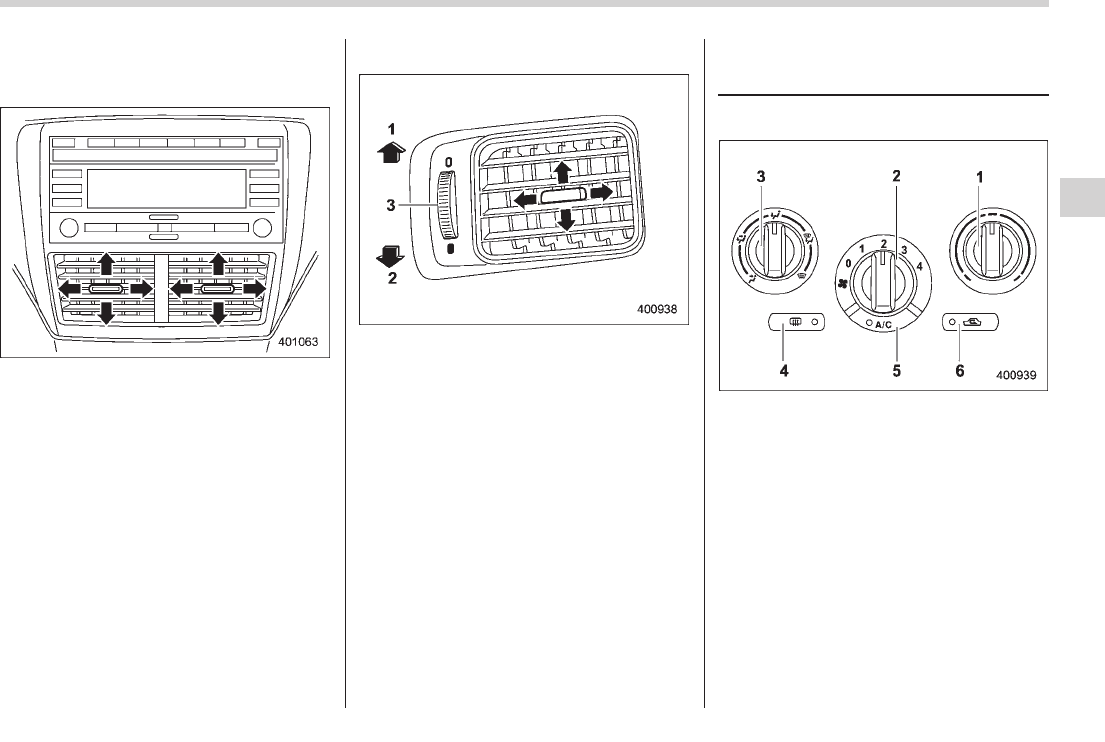 401063

1

0

3

2

400938

3

2

1

0

1

2

3

4

A/C

4

5

6

400939