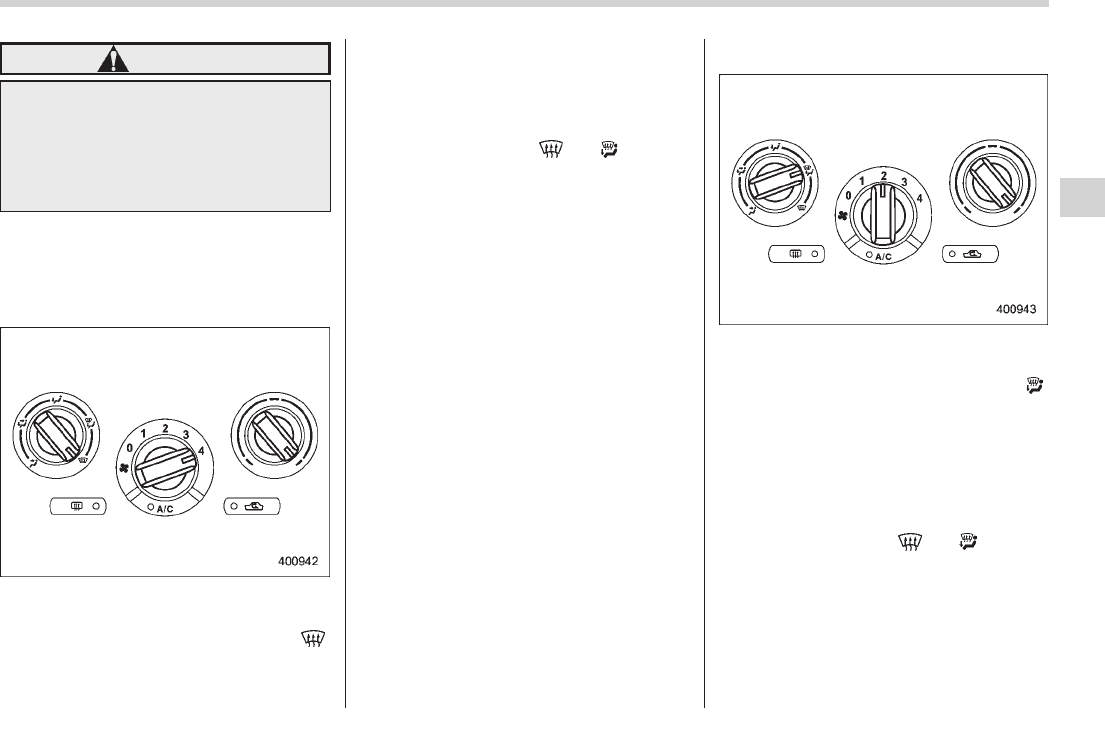 0 1 2 3 4

A/C

400942

0 1 2 3 4

A/C

400943