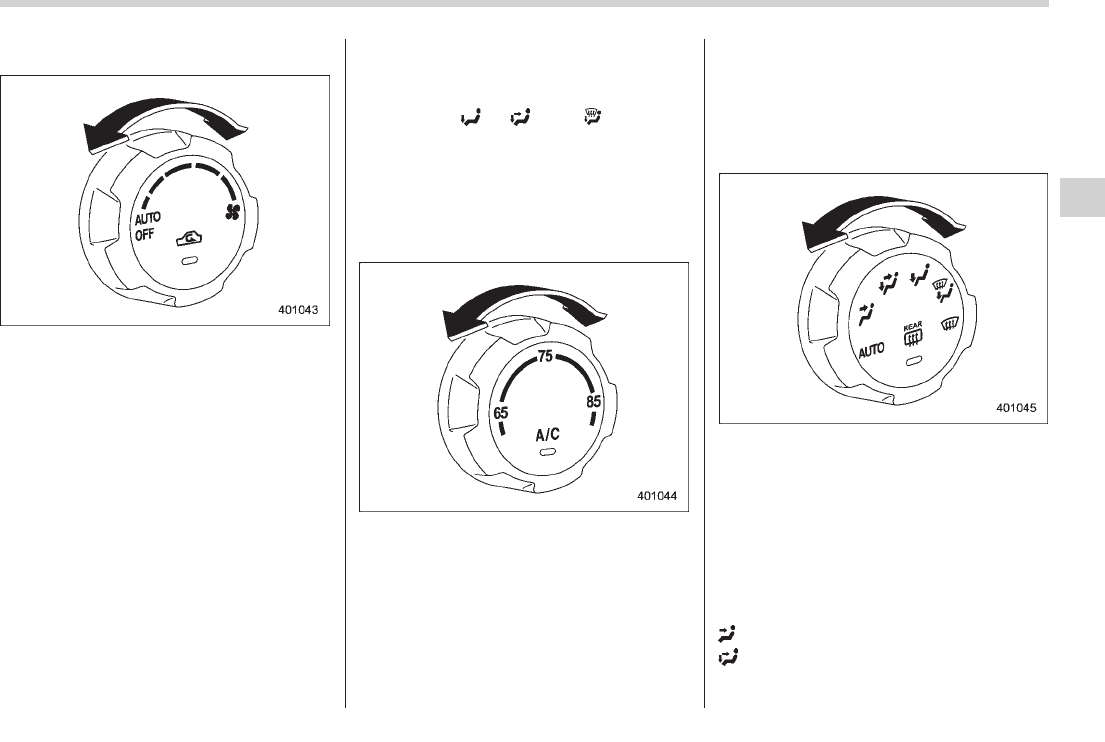 AUTO
OFF
401043

75
65
85
A/C
401044

REAR
AUTO
401045