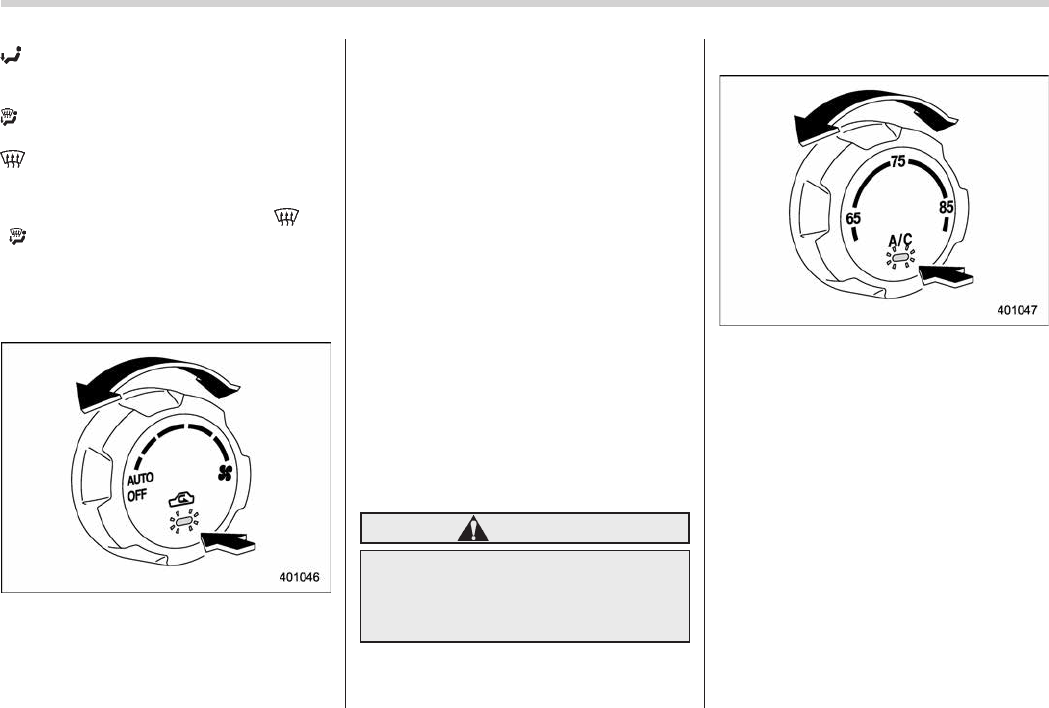 AUTO

OFF

401046

75

65

85

A/C

401047