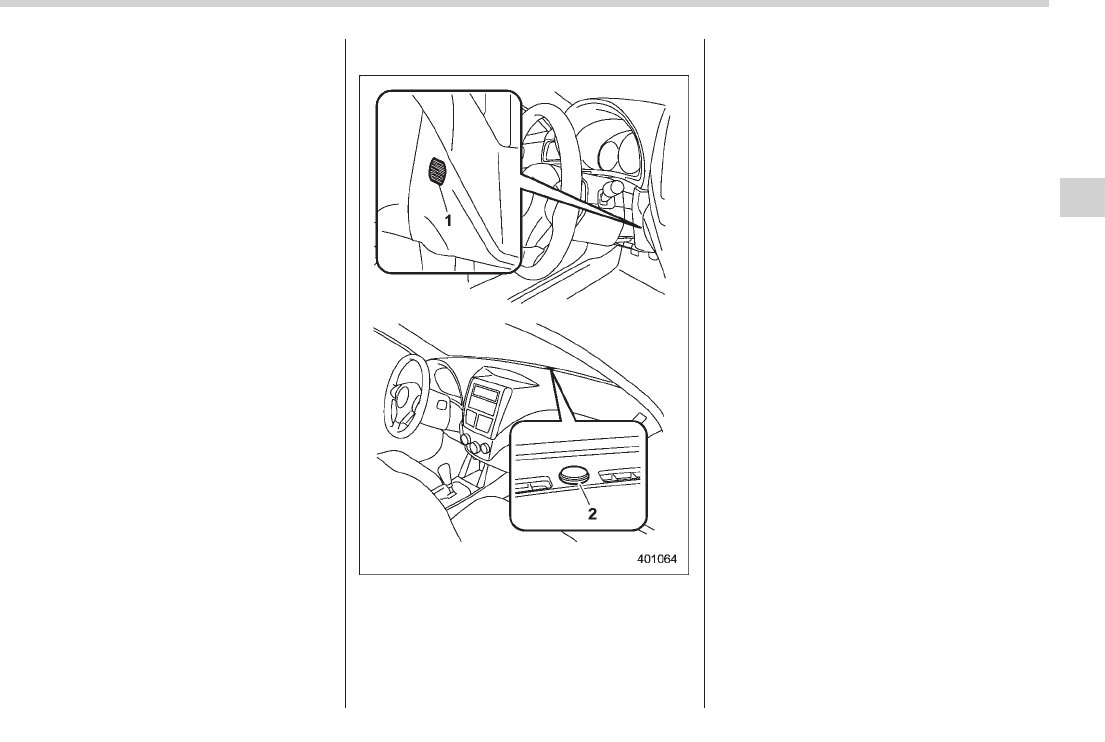 1

2

401064