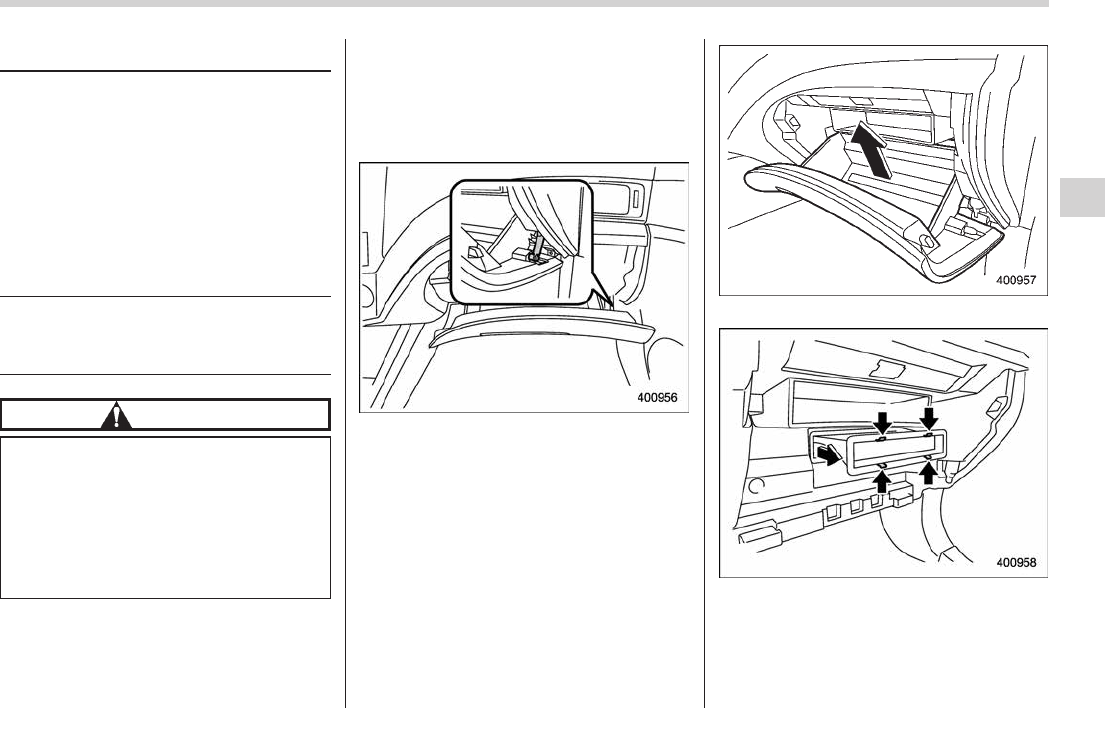 400956

400957

400958