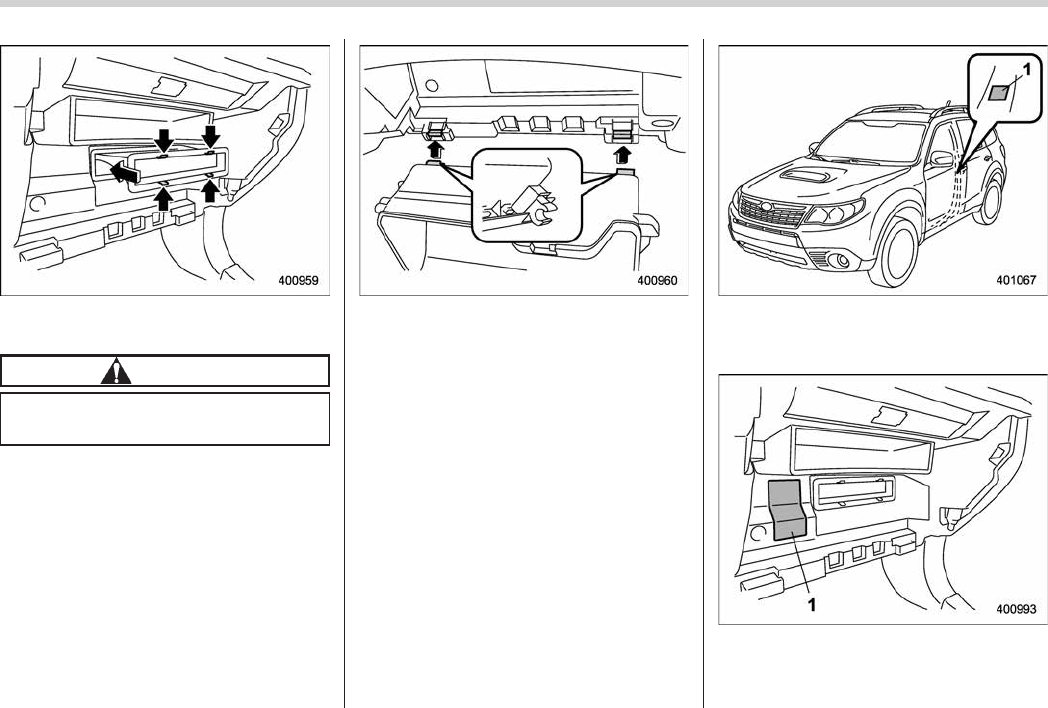 400959

400960

1

401067

1

400993