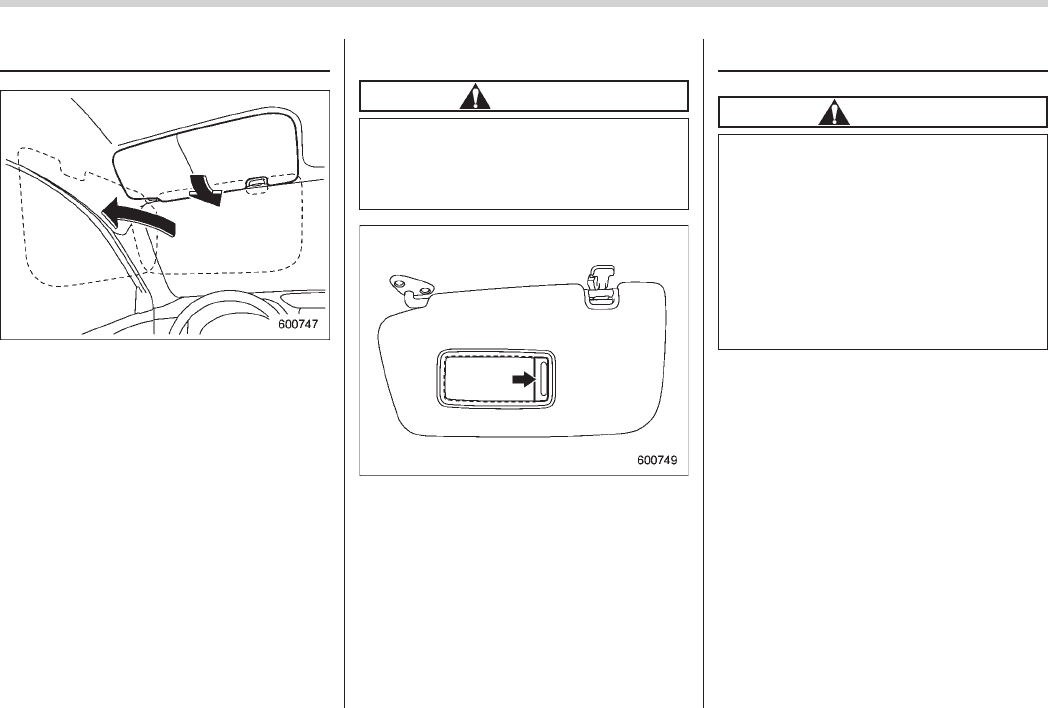 600747

600749