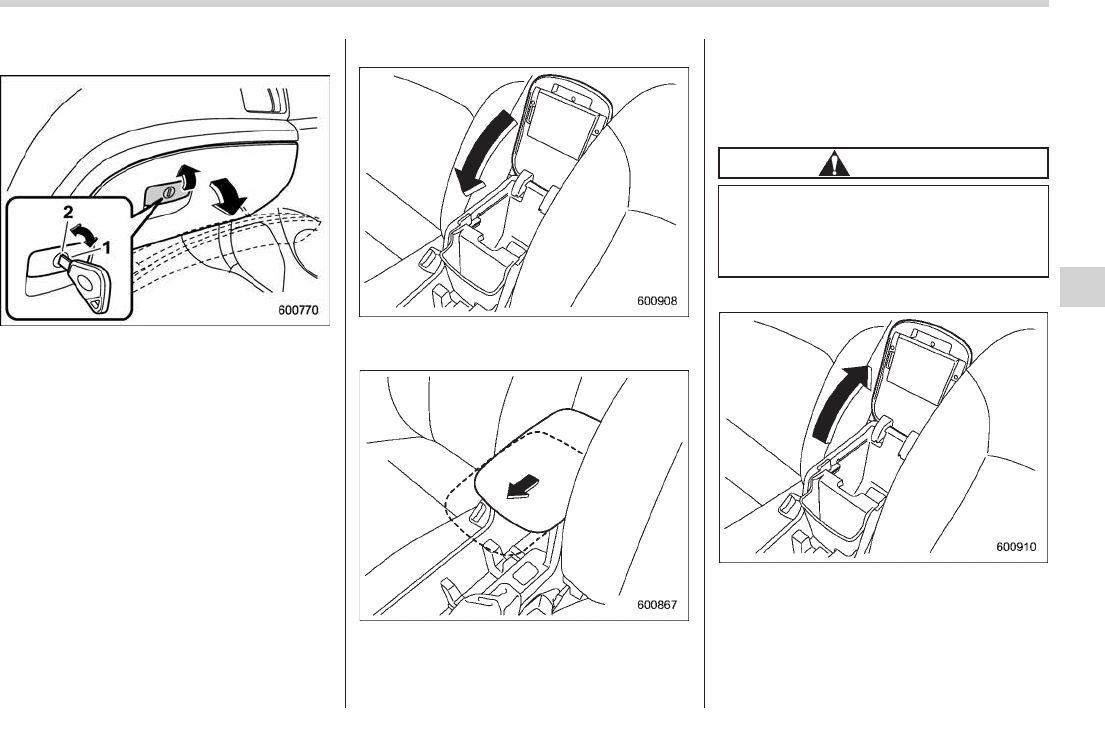 2

1

600770

600908

600867

600910