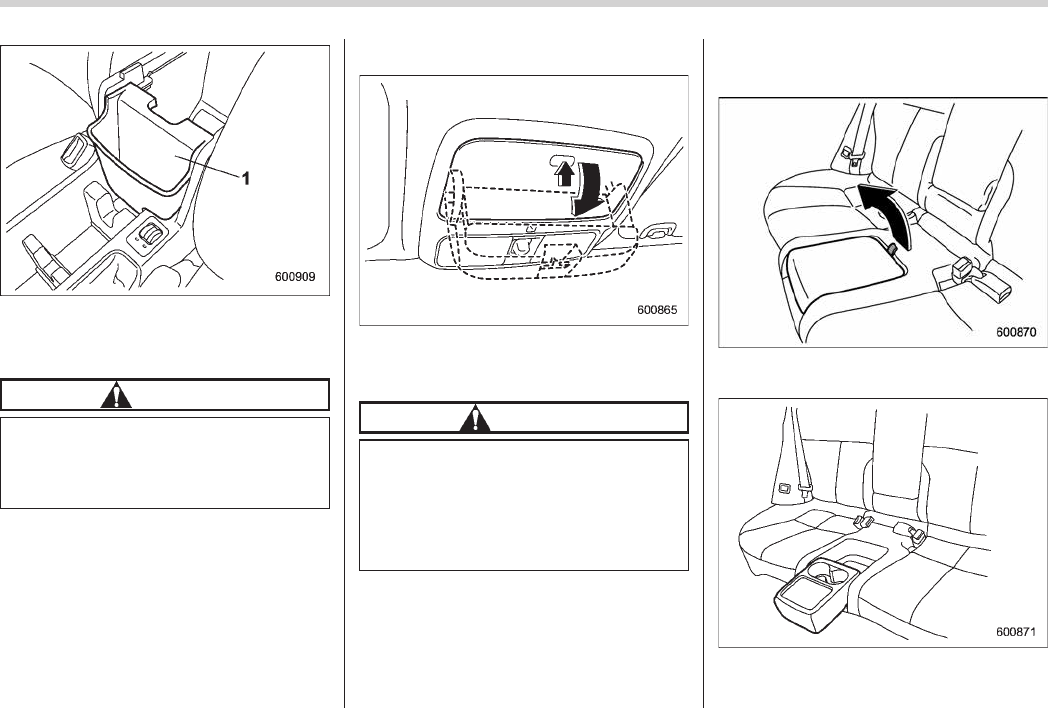 1

600909

600865

600870

600871