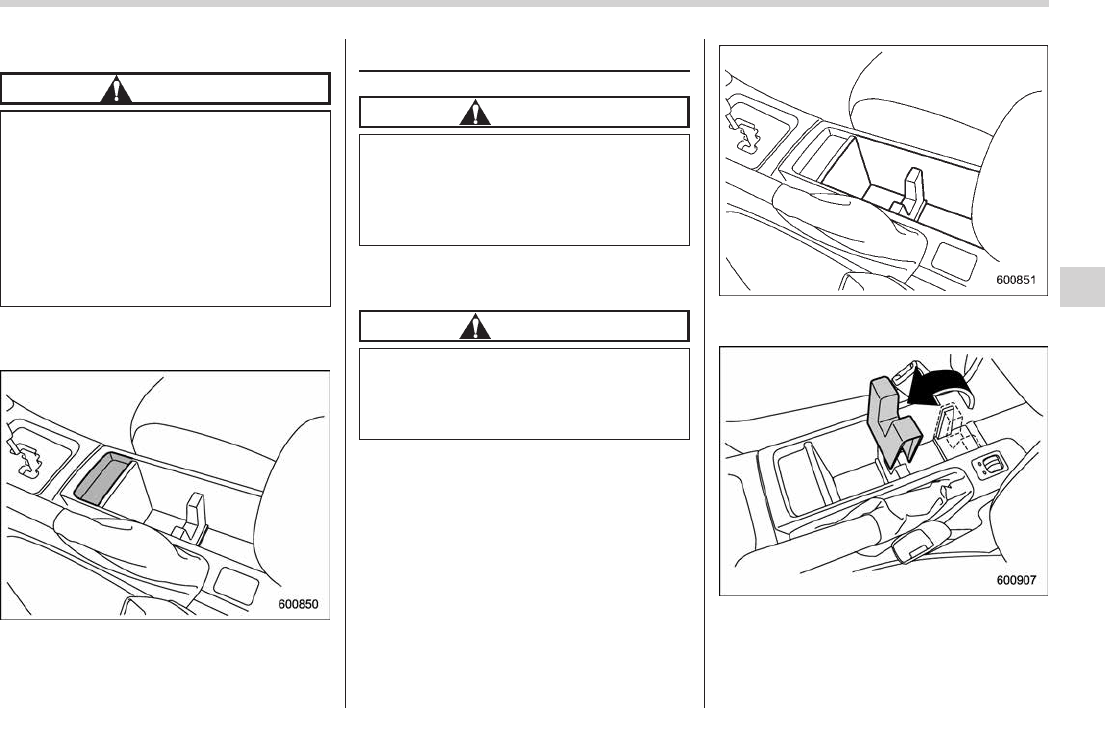 600850

600851

600907