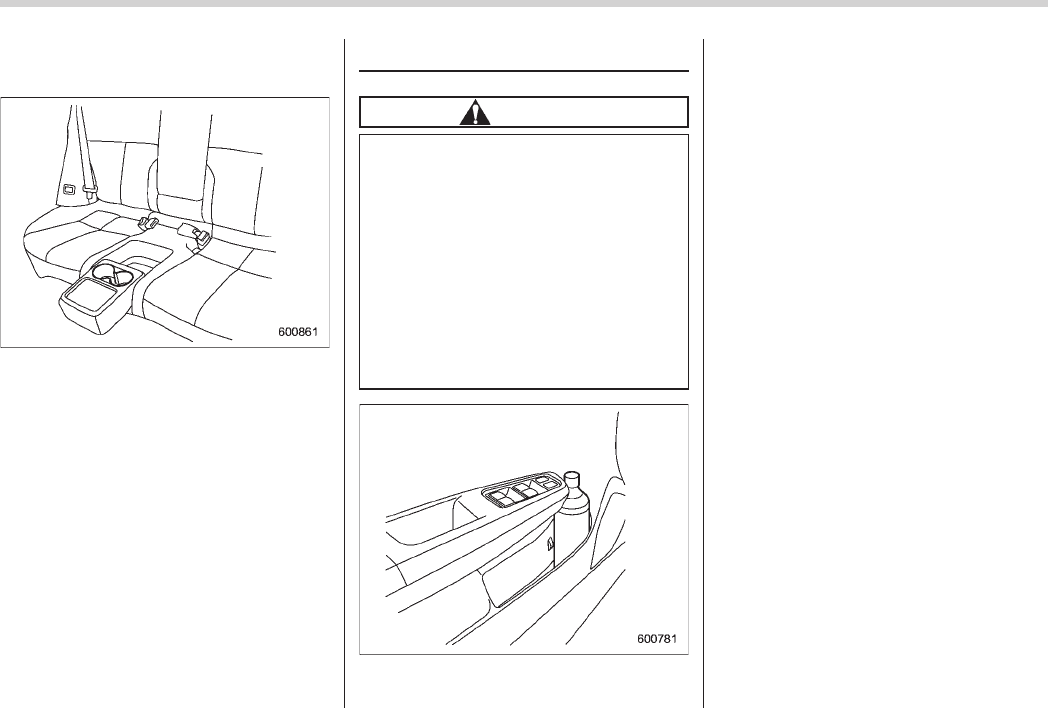 600861

600781