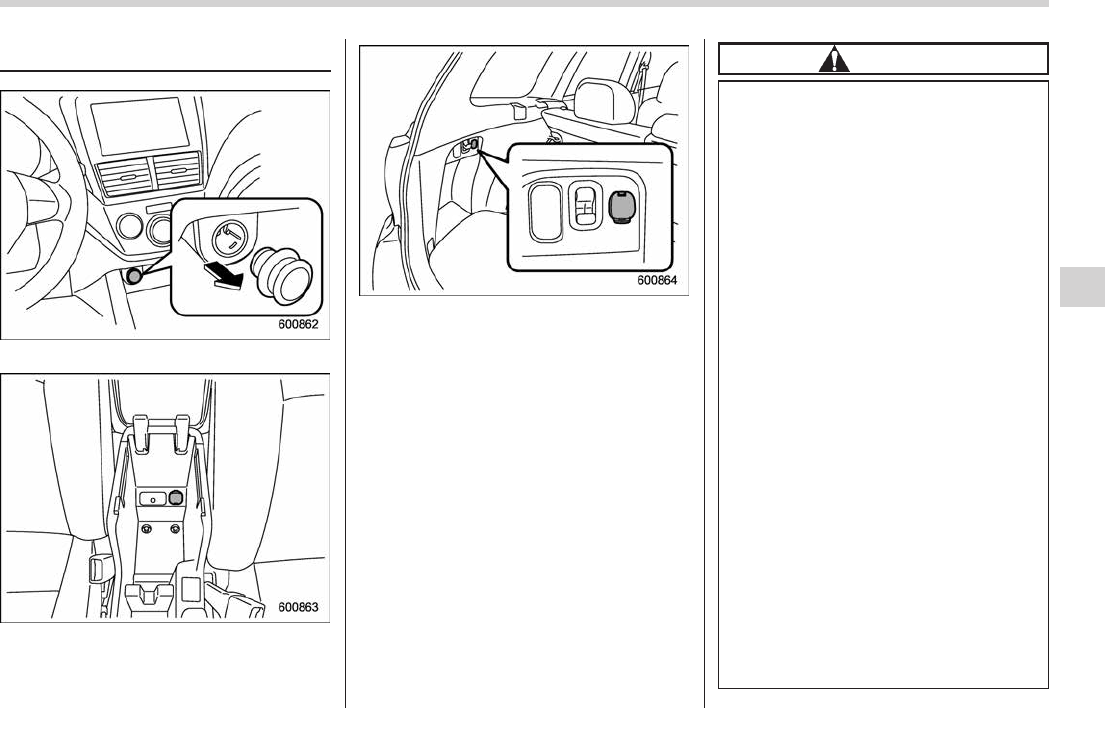 600862

600863

600864