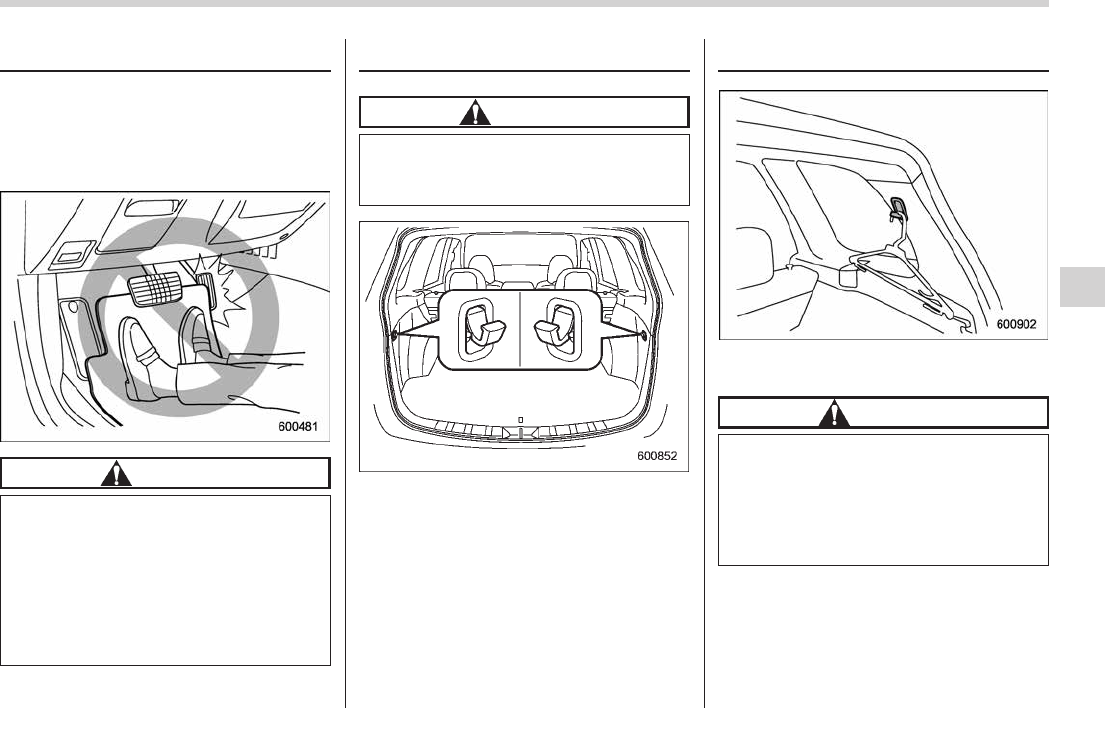 600481

600852

600902