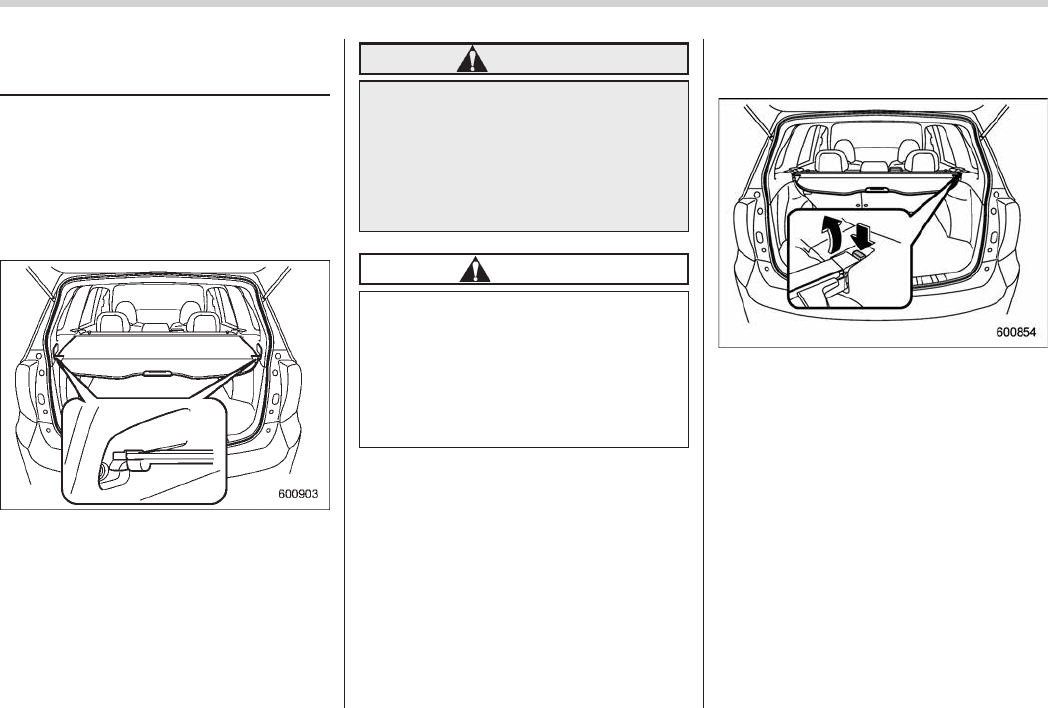 600903

600854