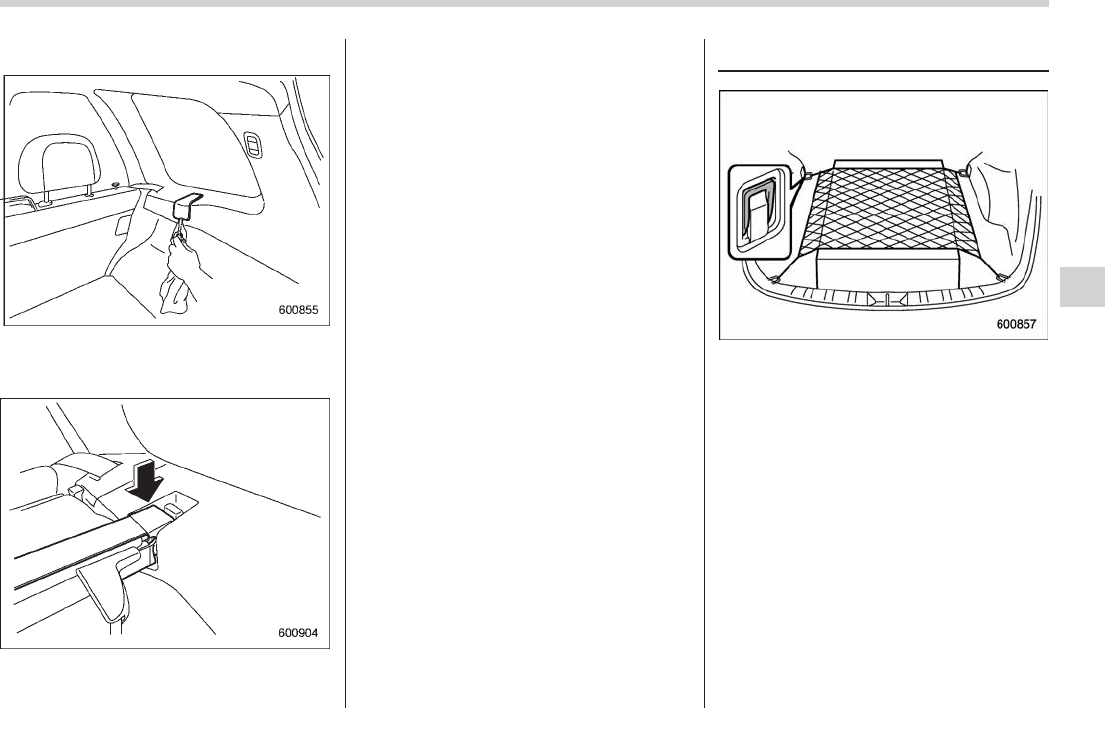 600855

600904

600857