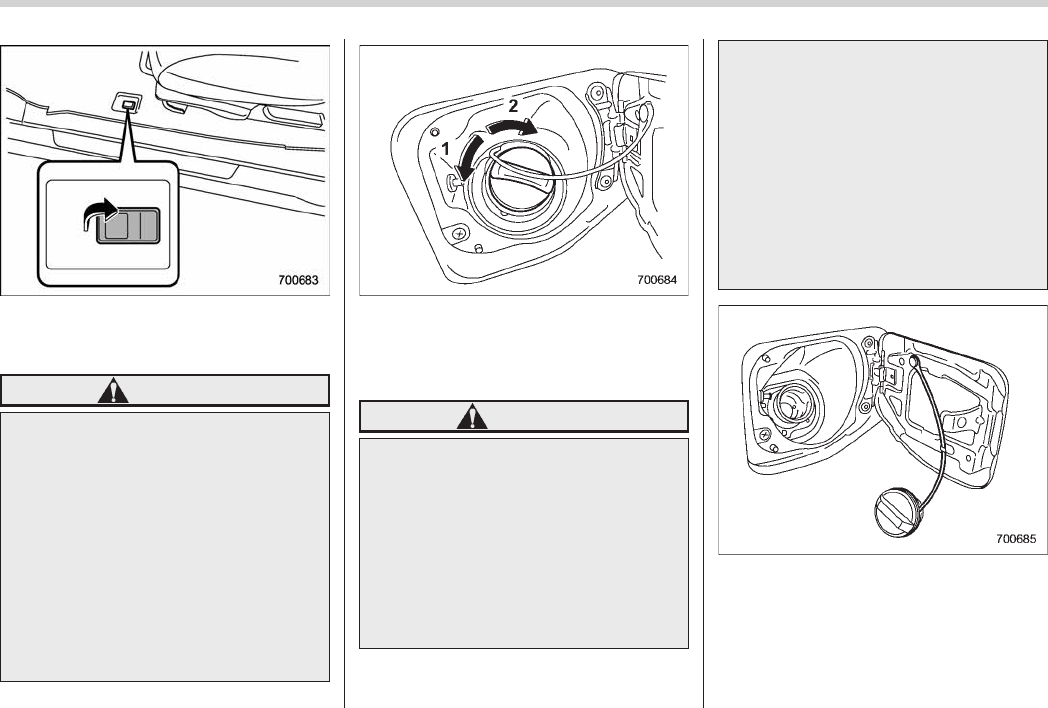 700683

2

1

700684

700685