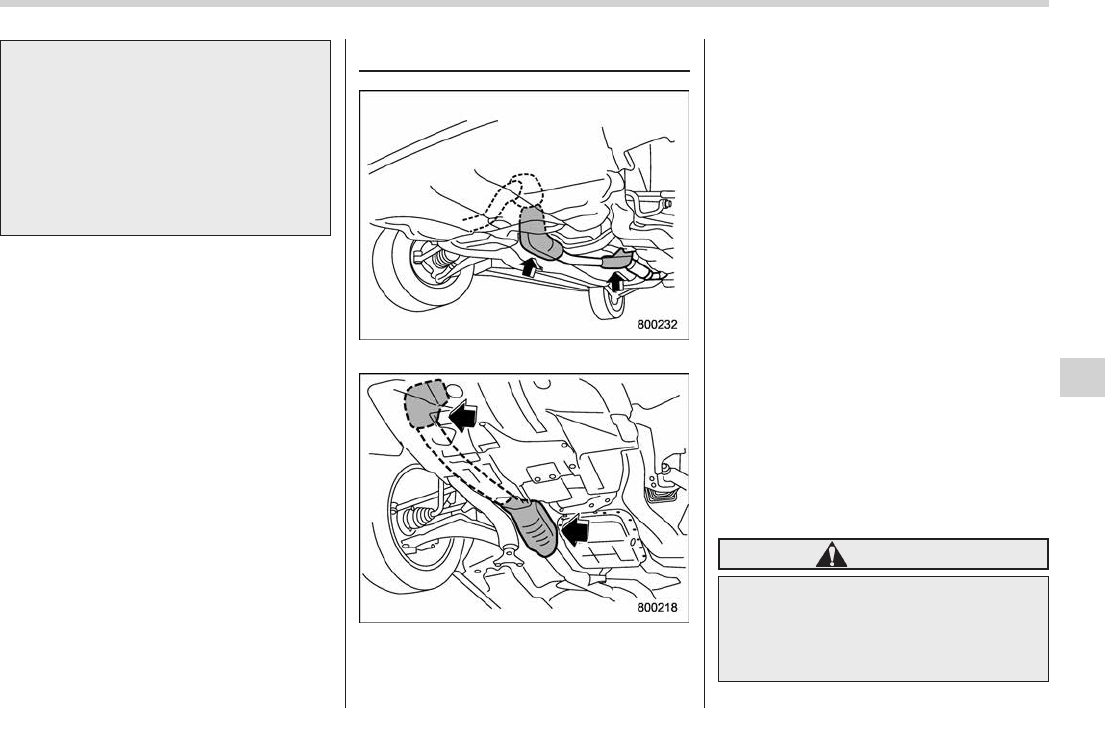 800232

800218