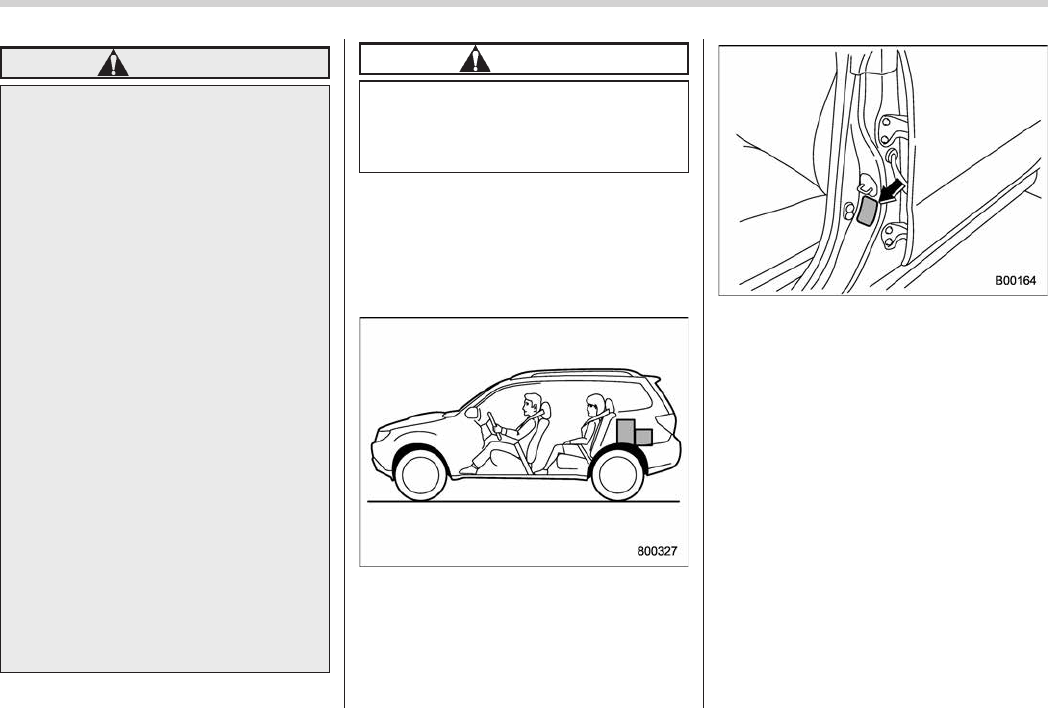 B00164

800327