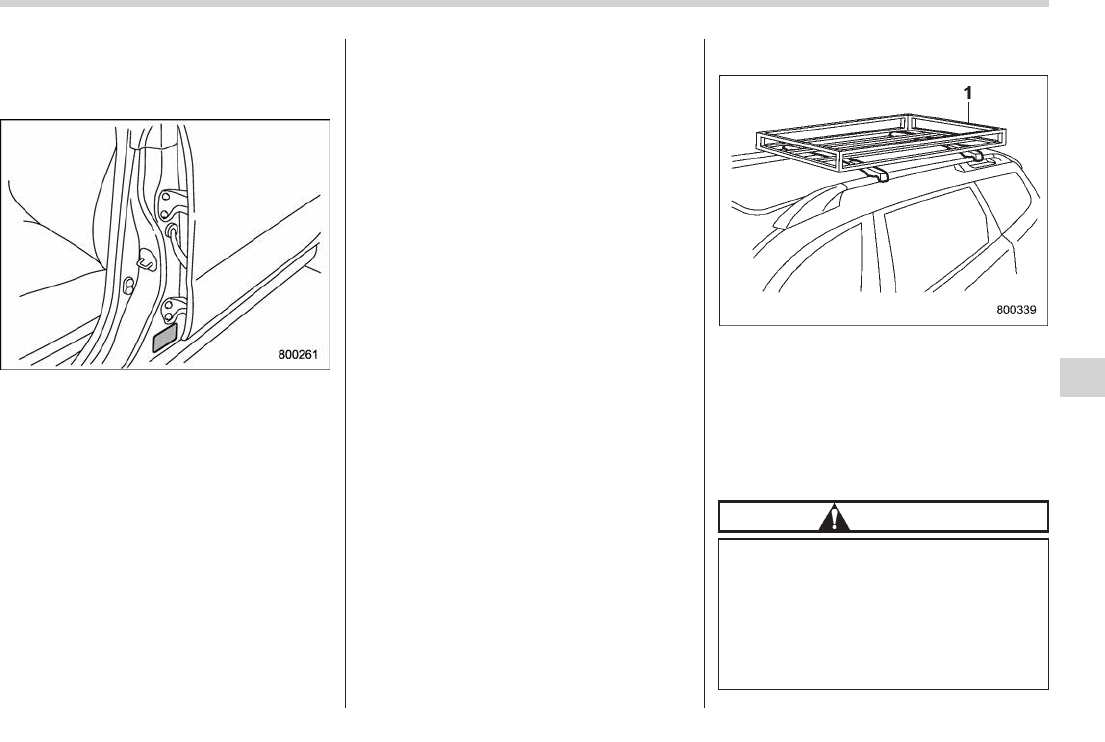 800261

1

800339