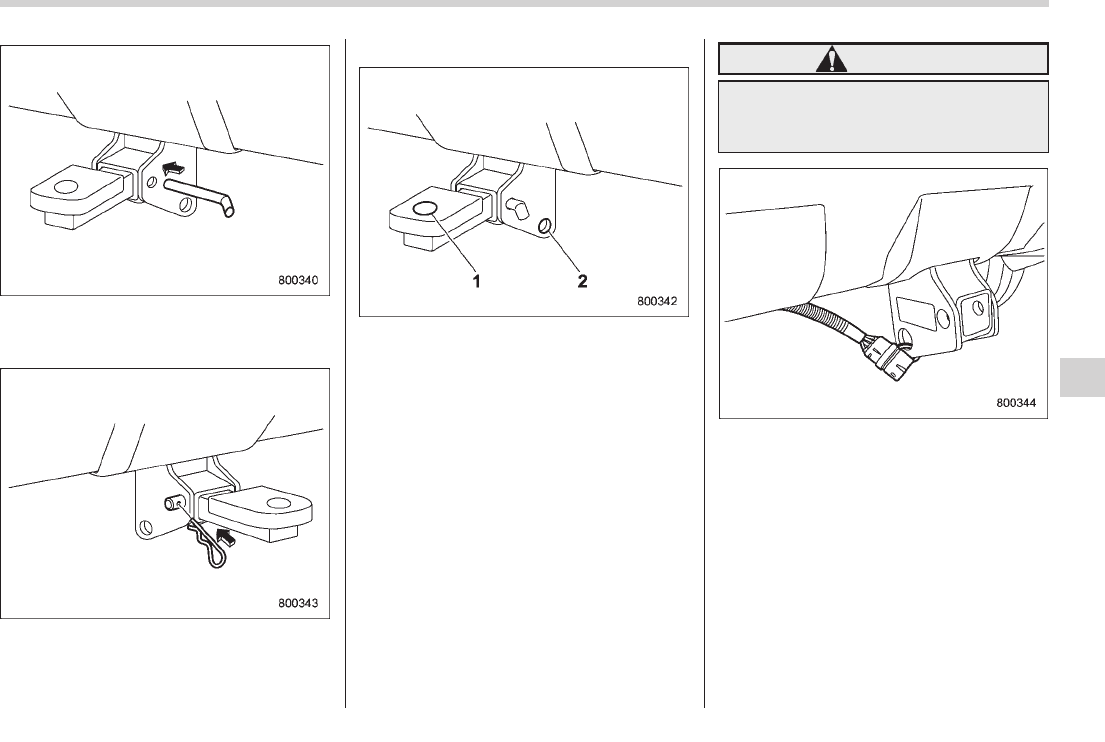 800340

800343

1

2

800342

800344