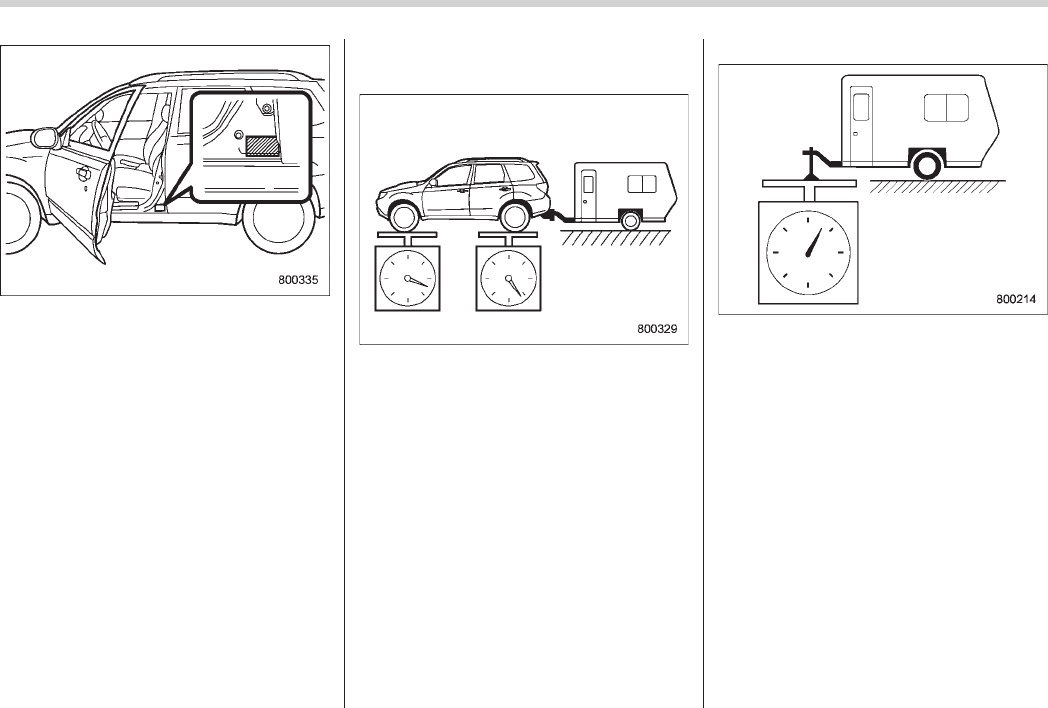 800335

800329

800214