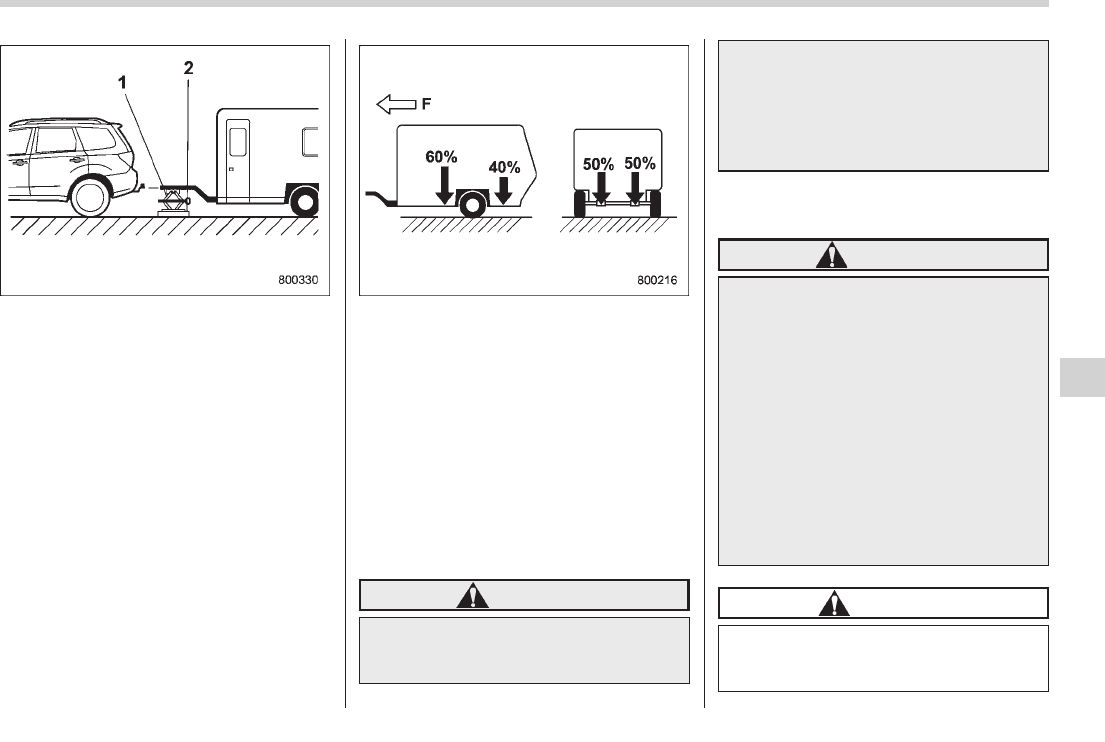 1
2
800330

F
60%
40%
50%
50%
800216