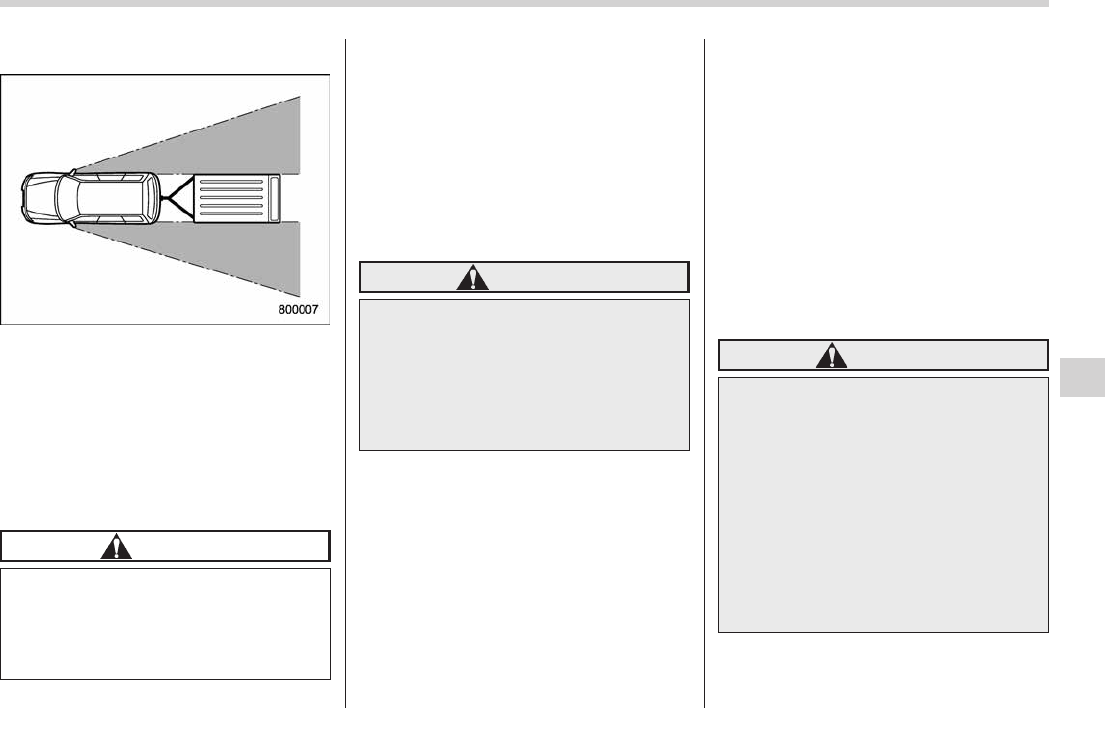 800007