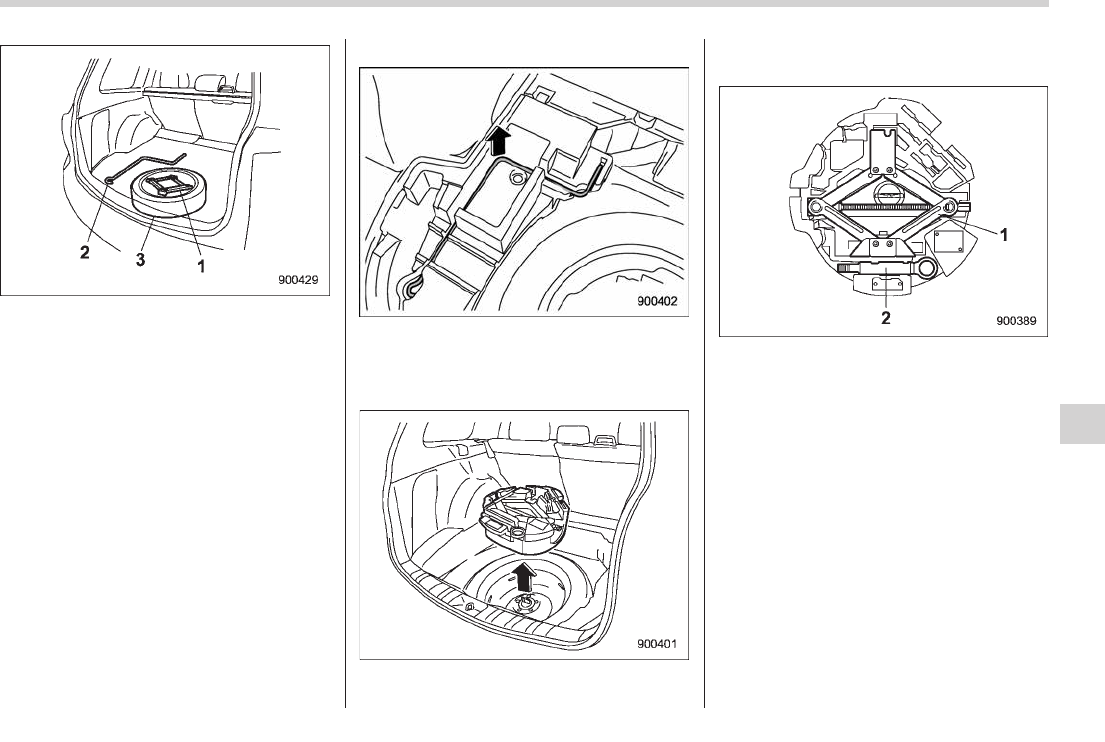 2
3
1
900429

900402

900401

1
2
900389