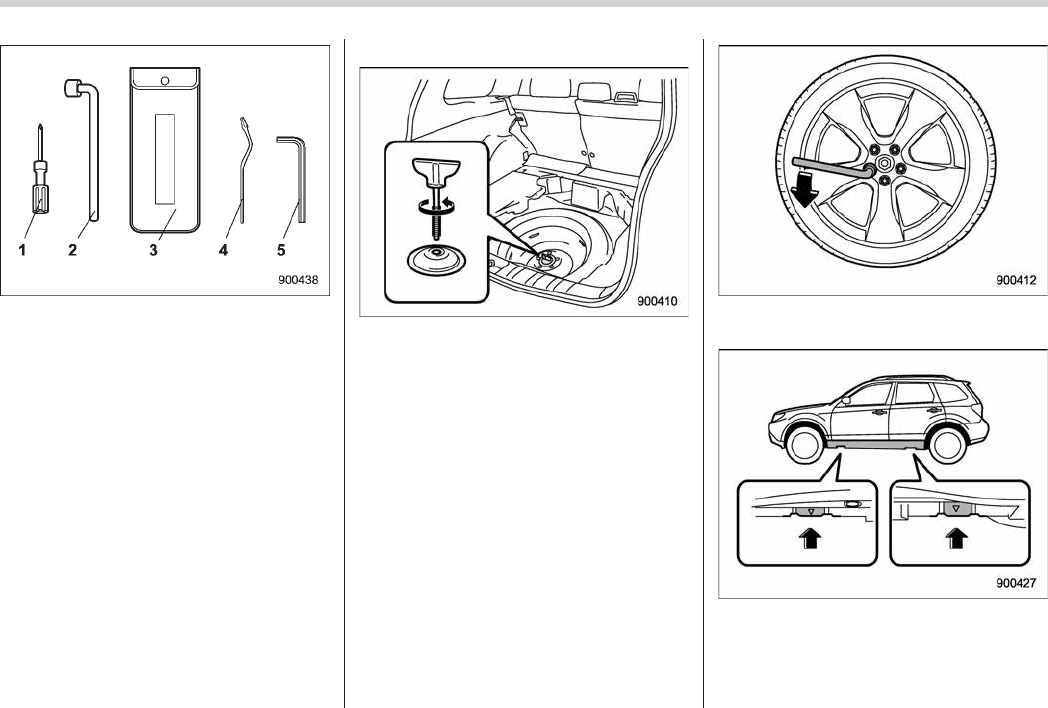 1 2 3 4 5

900438

900410

900412

900427