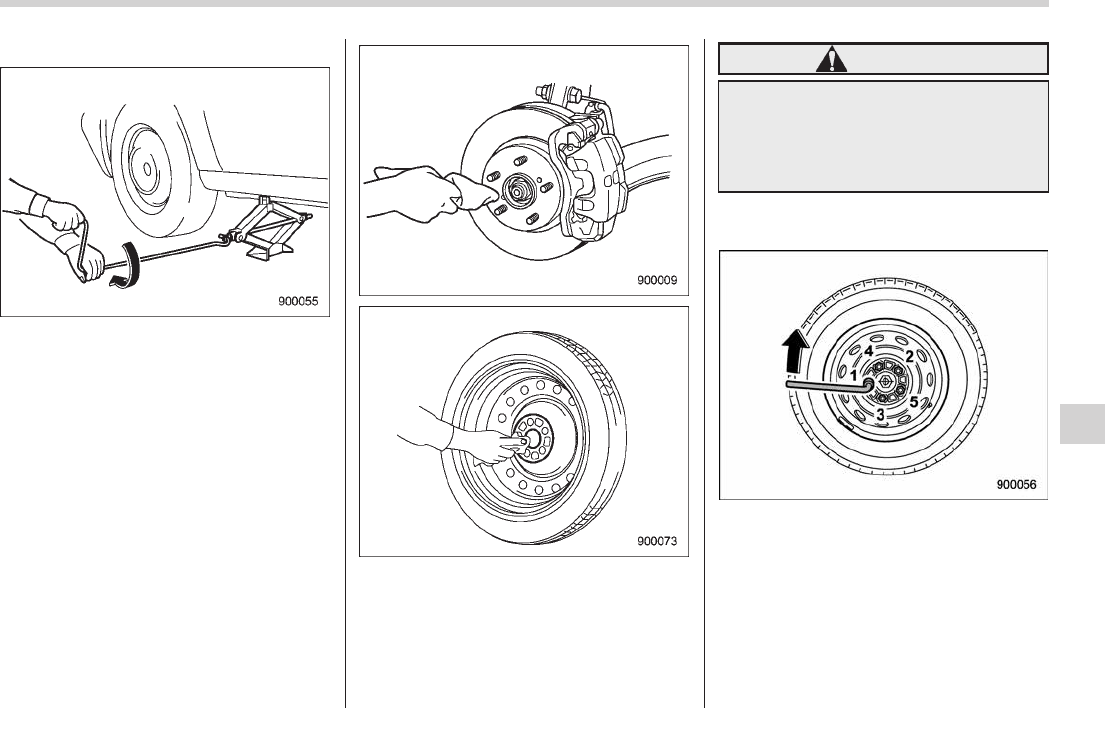 900055

900009

900073

4
2
1
5
3
900056