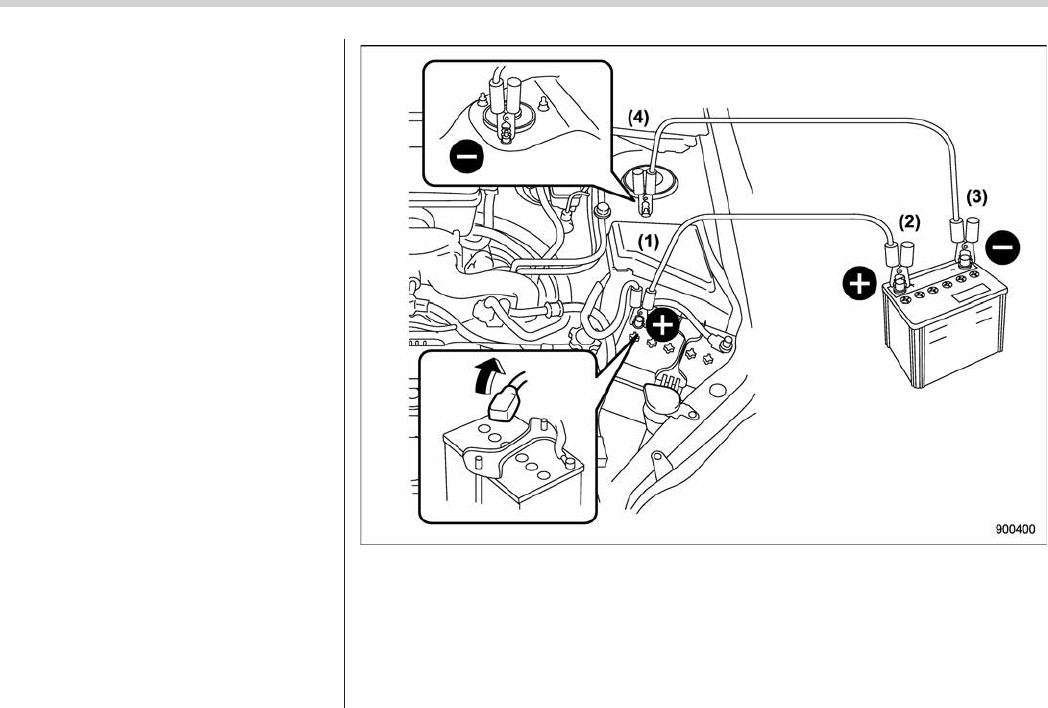 (4)
(3)
(2)
(1)
900400