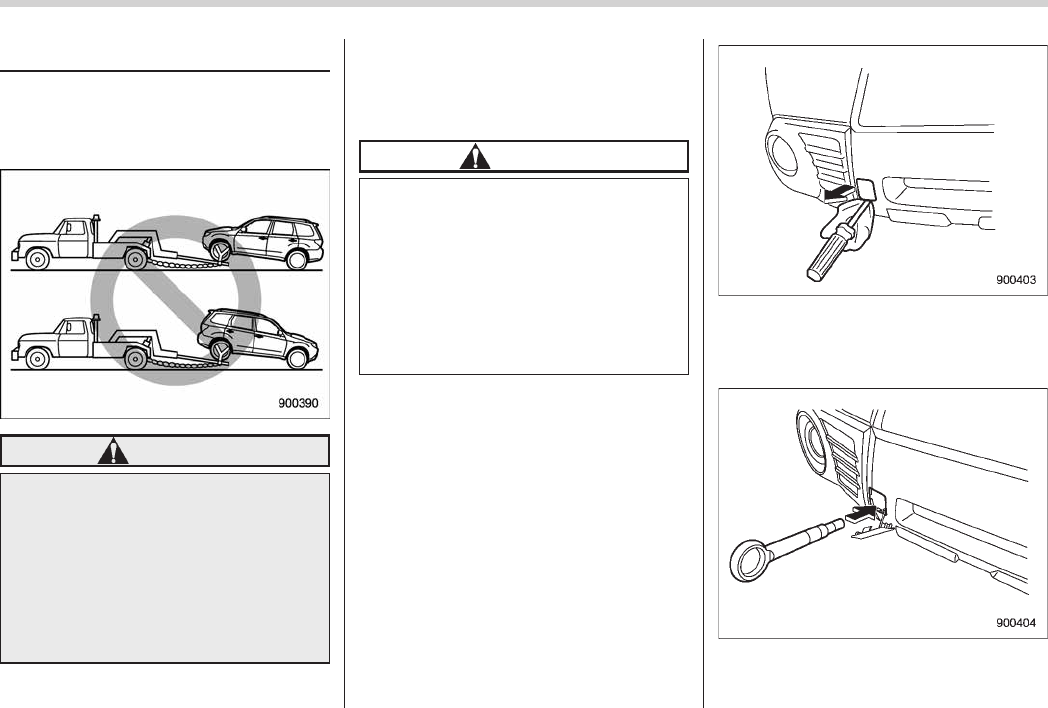 900390

900403

900404