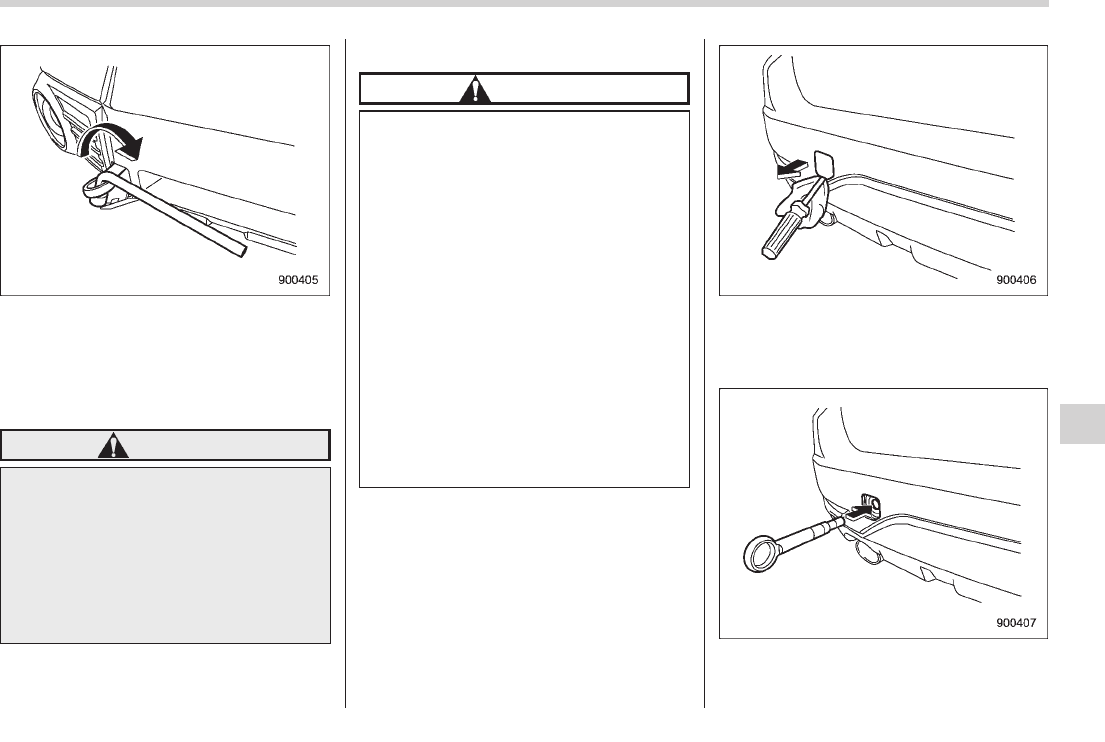 900405

900406

900407