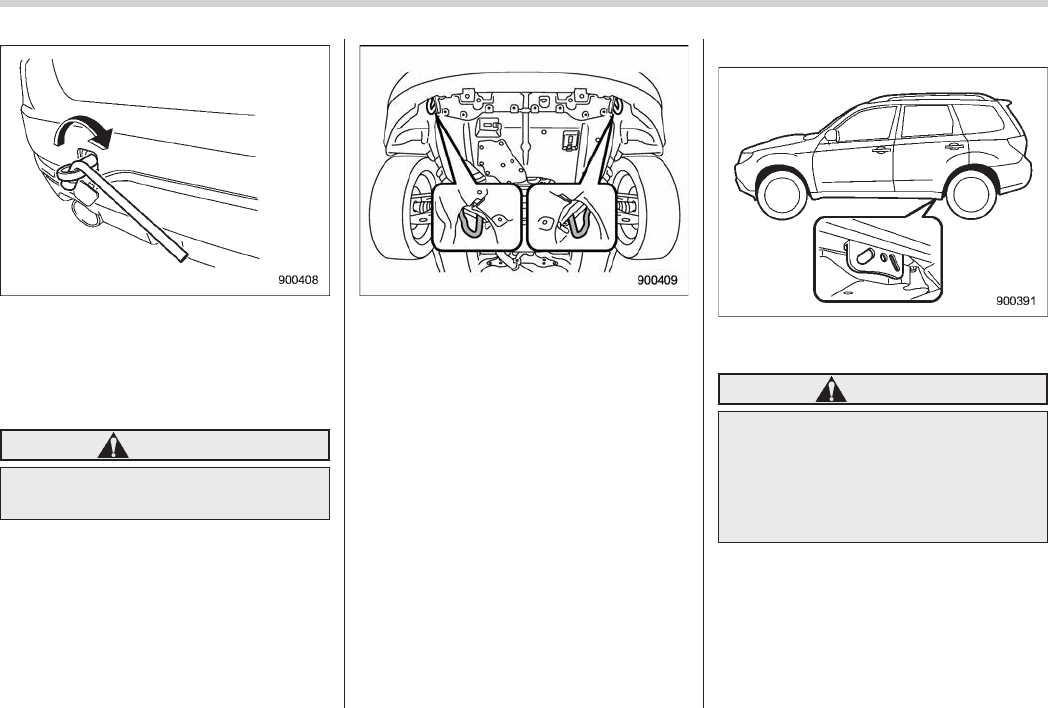 900408

900409

900391