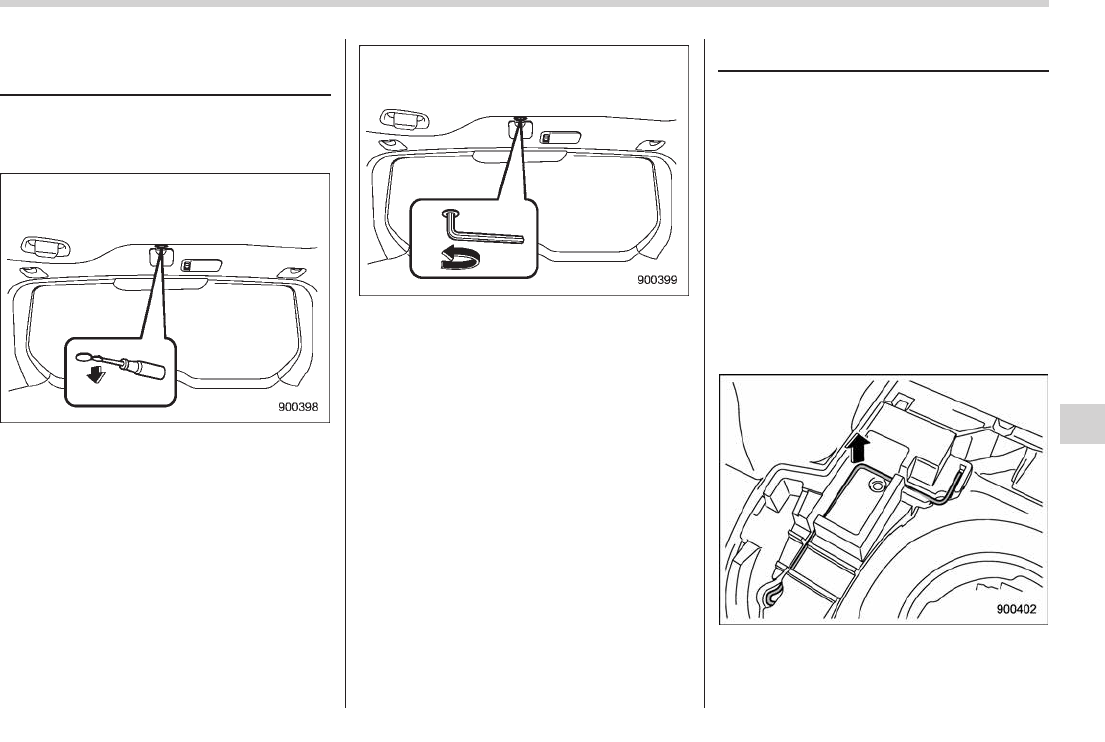 900398

900399

900402