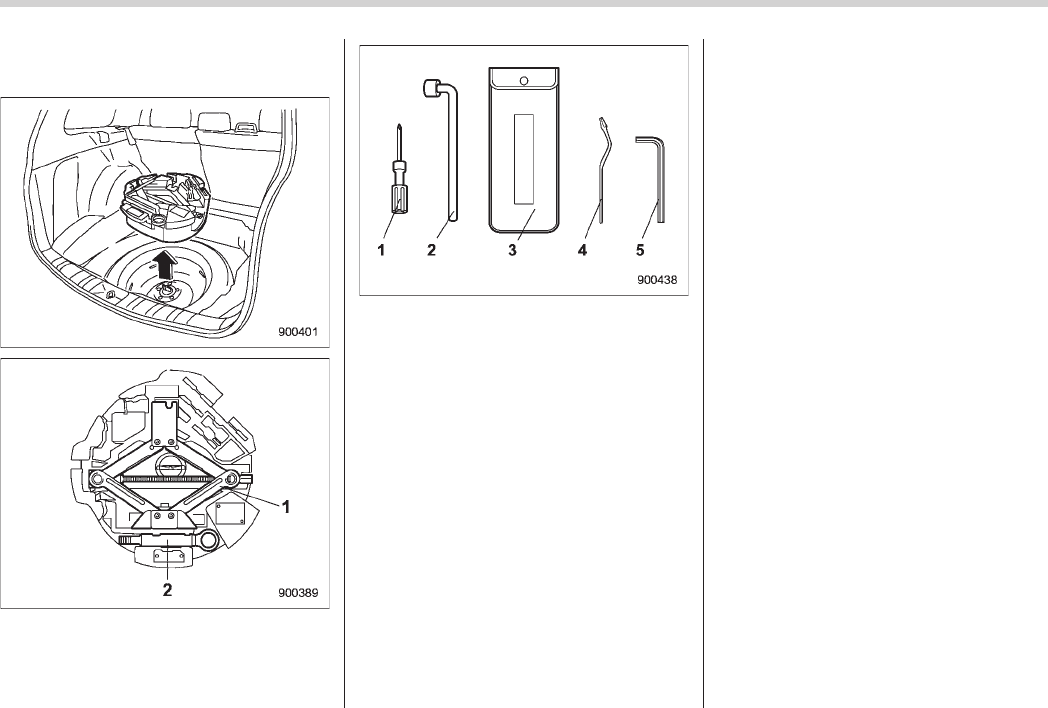 900401

1

2

900389

1 2 3 4 5

900438