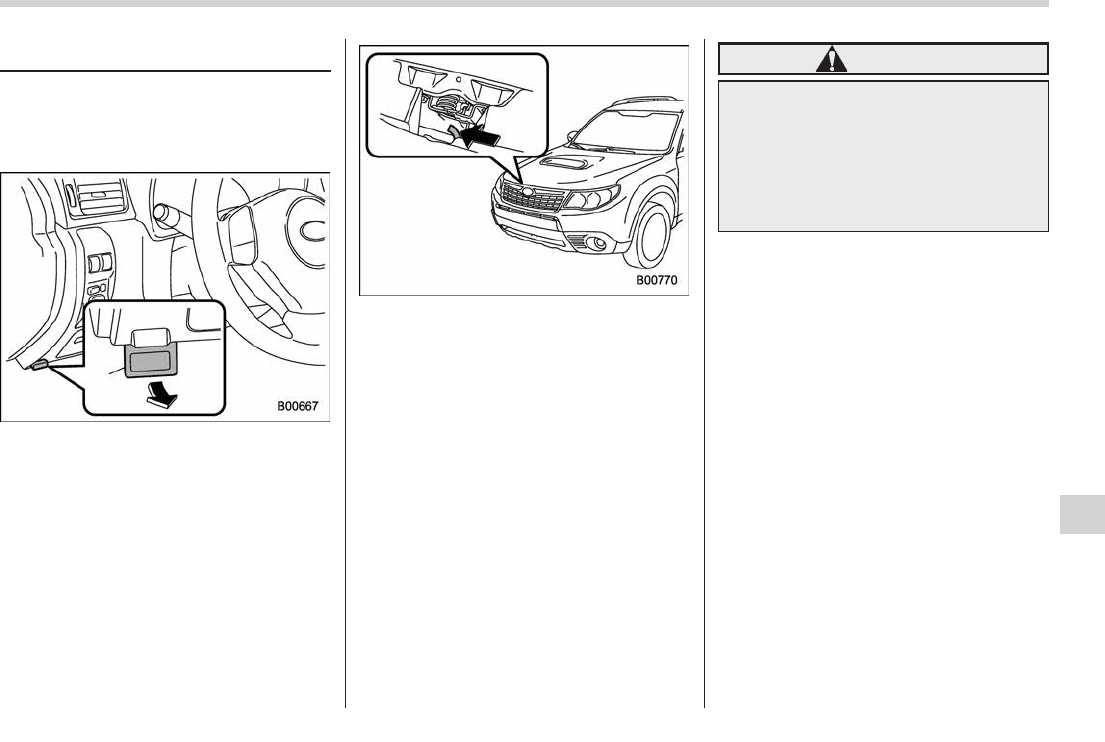 B00667

B00770