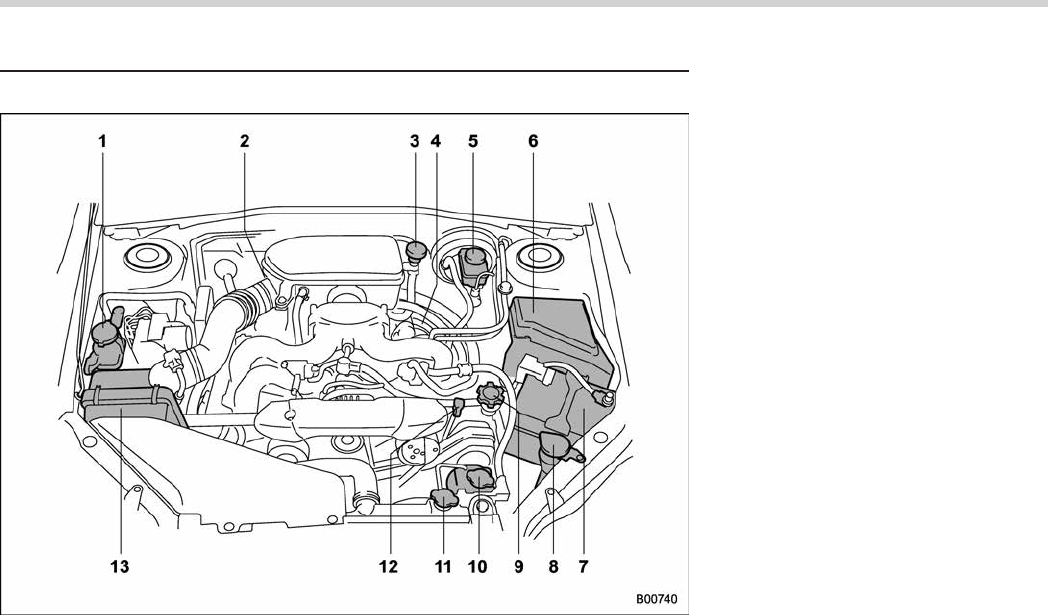 1 2 3 4 5 6

13 12 11 10 9 8 7

B00740