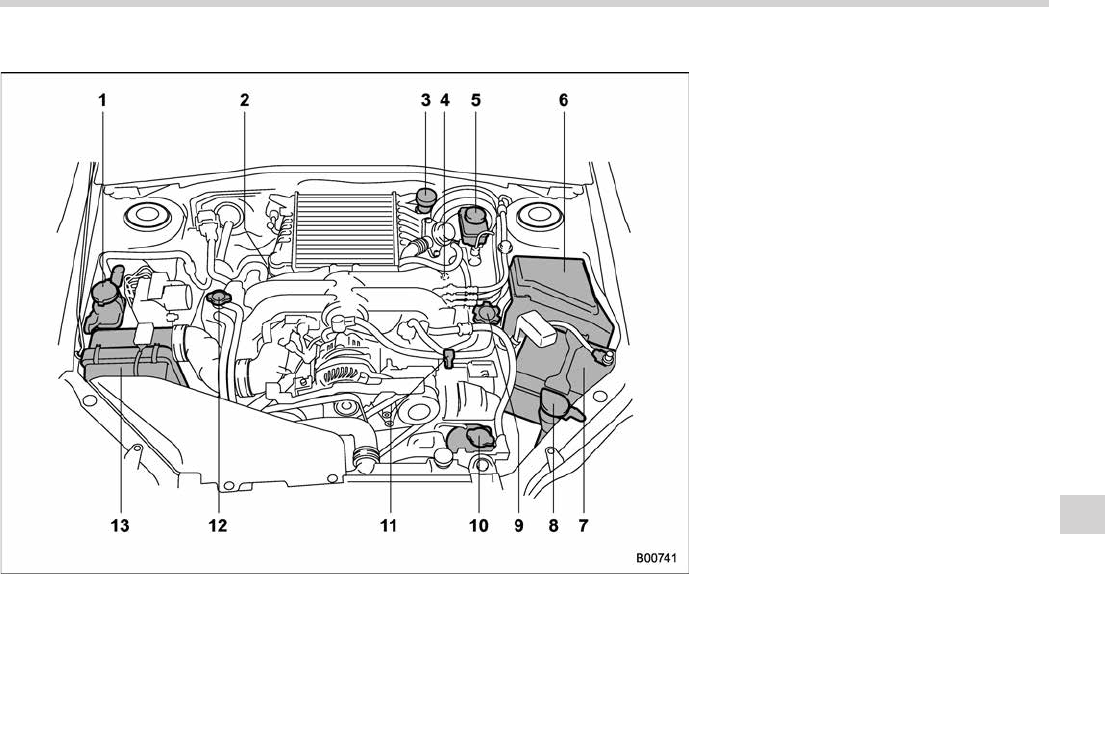 1 2 3 4 5 6

13 12 11 10 9 8 7

B00741