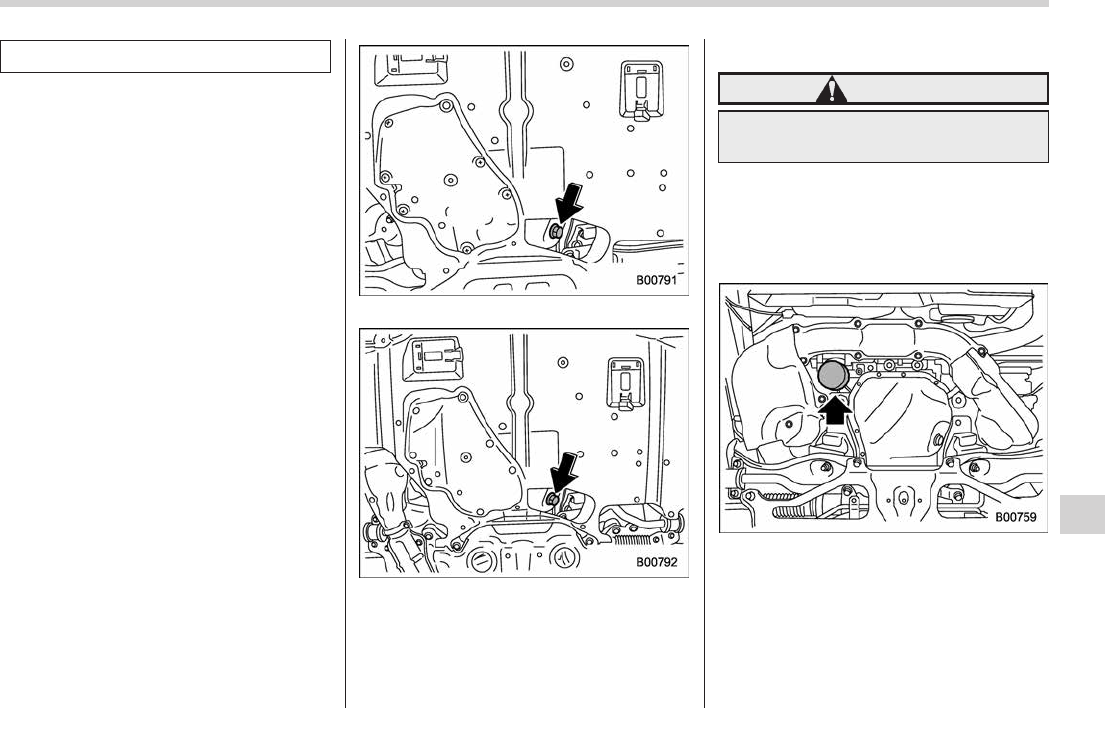 B00791

B00792

B00759