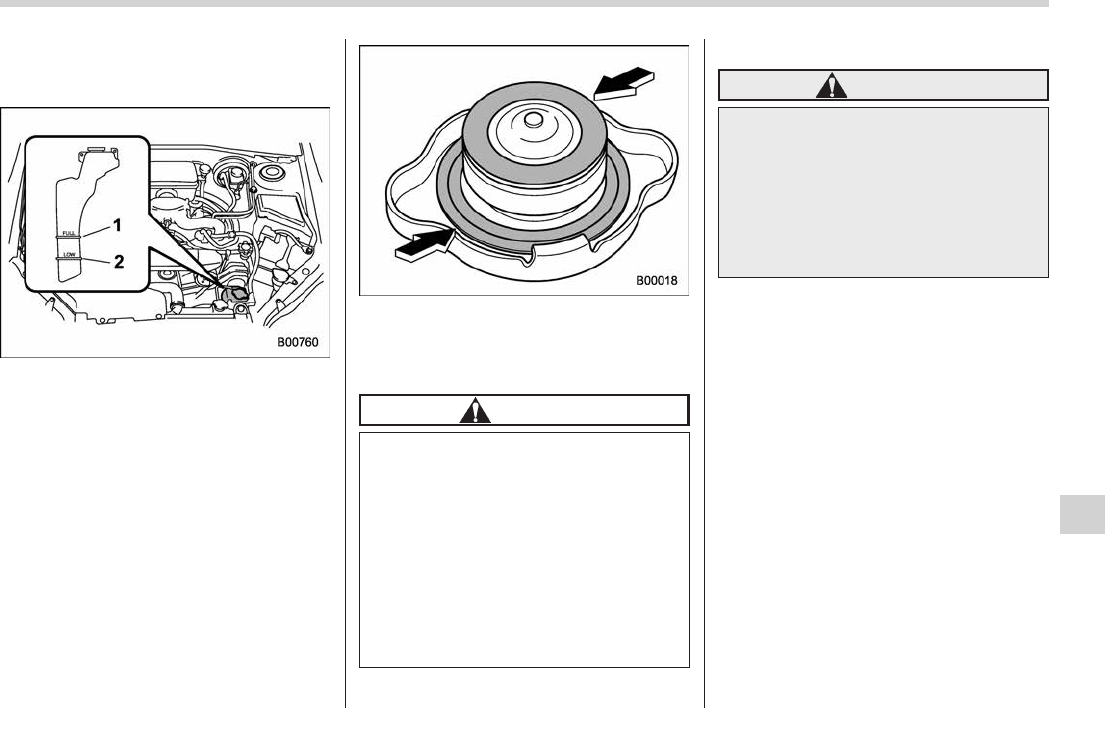 FULL
LOW
1
2
B00760

B00018